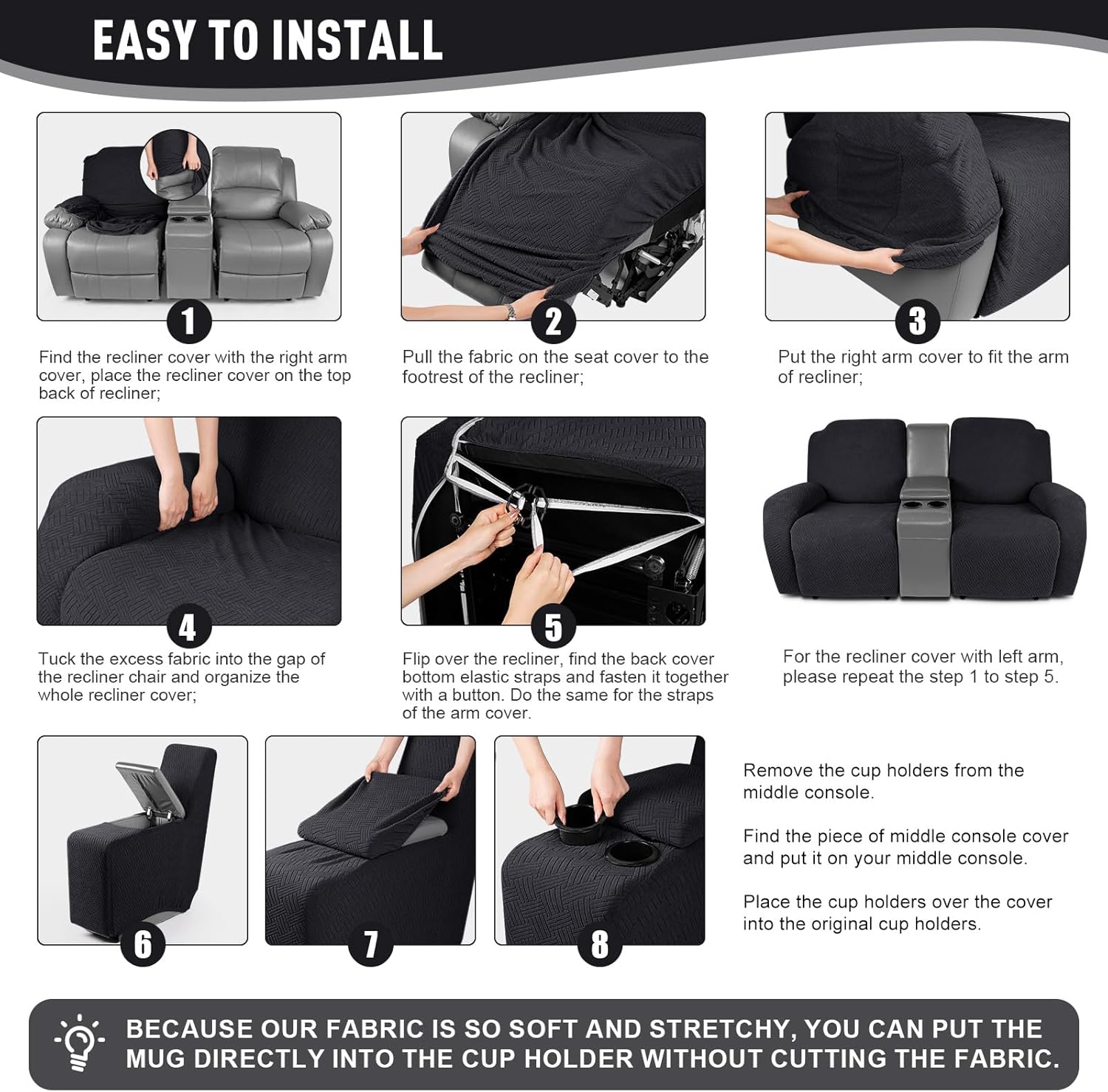 EASY TO INSTALL

1

Find the recliner cover with the right arm cover, place the recliner cover on the top back of recliner;

2

Pull the fabric on the seat cover to the footrest of the recliner;

3

Put the right arm cover to fit the arm of recliner;

4

Tuck the excess fabric into the gap of the recliner chair and organize the whole recliner cover;

5

Flip over the recliner, find the back cover bottom elastic straps and fasten it together with a button. Do the same for the straps of the arm cover.

For the recliner cover with left arm, please repeat the step 1 to step 5.

6

7

8

Remove the cup holders from the middle console.

Find the piece of middle console cover and put it on your middle console.

Place the cup holders over the cover into the original cup holders.

BECAUSE OUR FABRIC IS SO SOFT AND STRETCHY, YOU CAN PUT THE MUG DIRECTLY INTO THE CUP HOLDER WITHOUT CUTTING THE FABRIC.