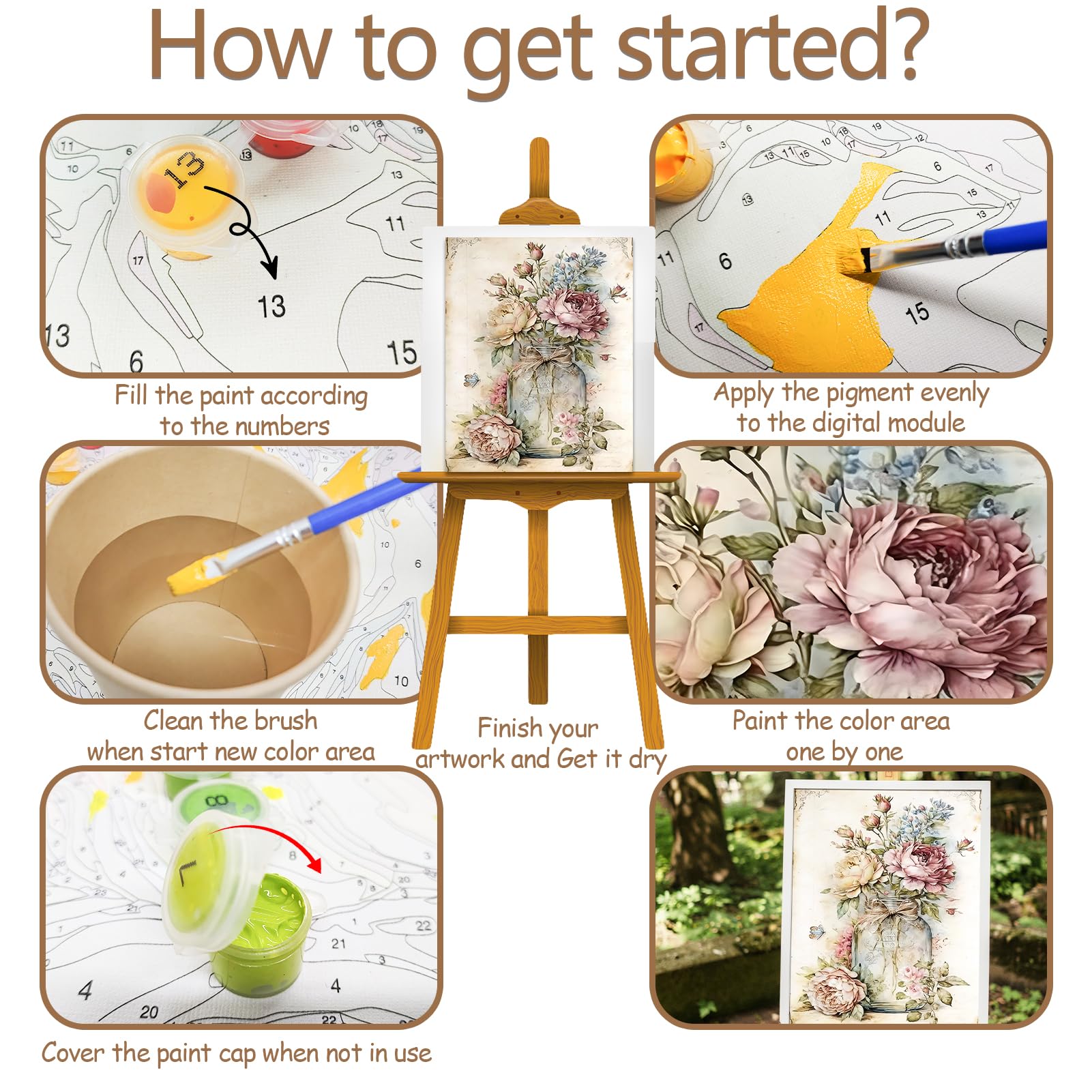 How to get started?

Fill the paint according to the numbers

Apply the pigment evenly to the digital module

Clean the brush when start new color area

Finish your artwork and Get it dry

Paint the color area one by one

Cover the paint cap when not in use