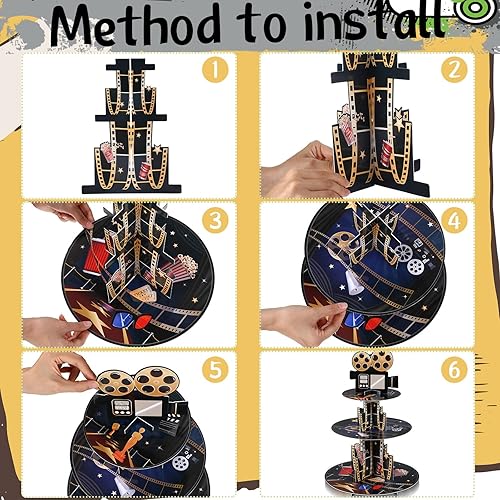 Method to install

1

2

3

4

5

6