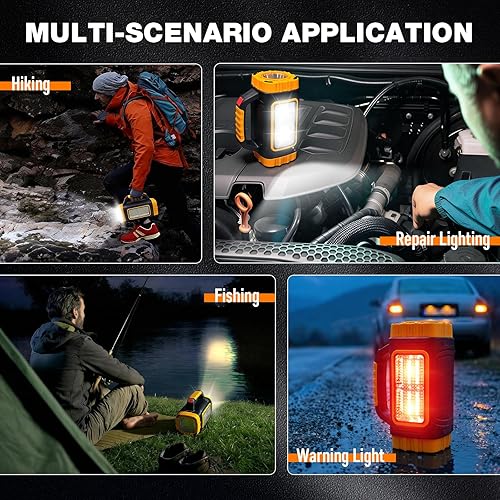 MULTI-SCENARIO APPLICATION

Hiking

Repair Lighting

Fishing

Warning Light