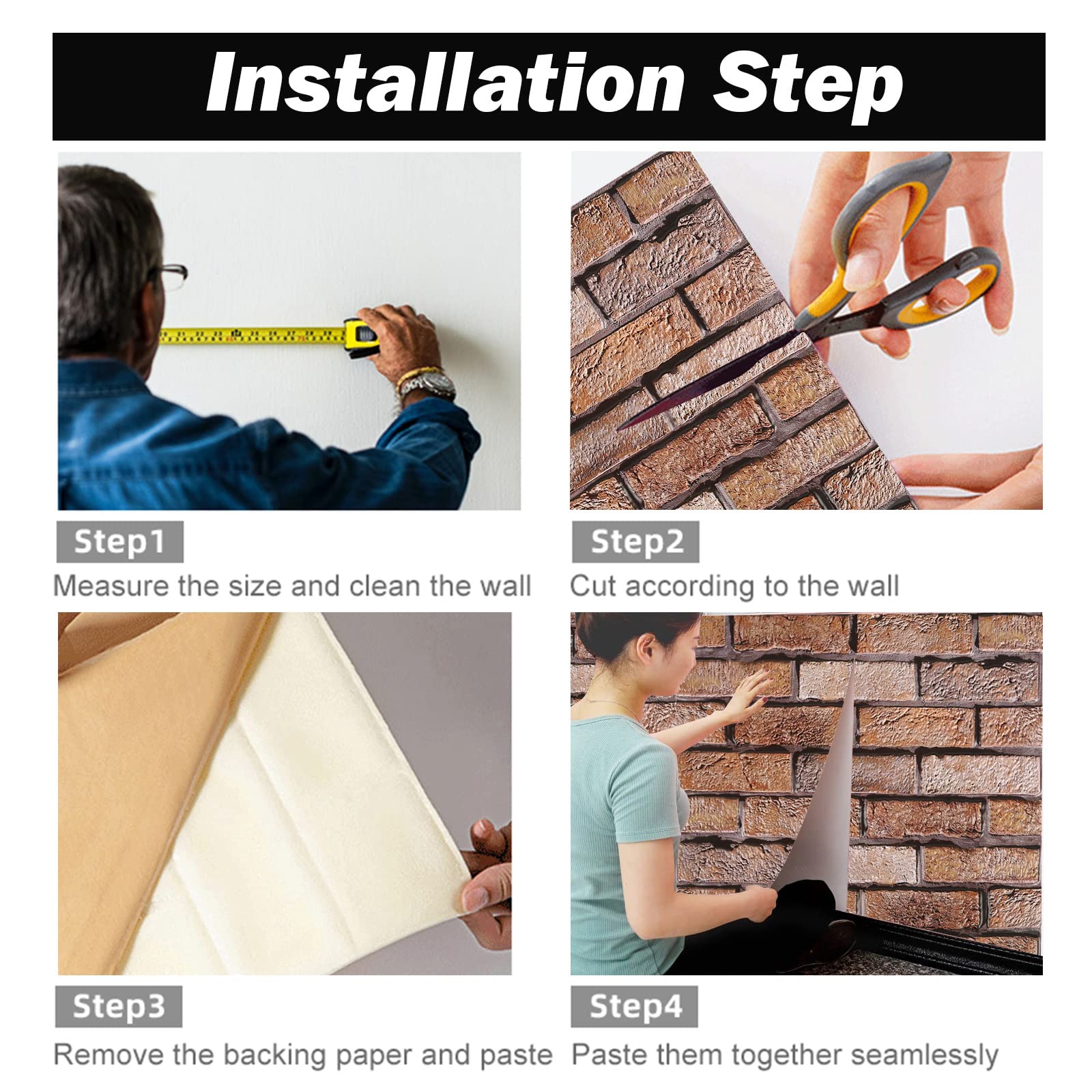 Installation Step

Step1
Measure the size and clean the wall

Step2
Cut according to the wall

Step3
Remove the backing paper and paste

Step4
Paste them together seamlessly