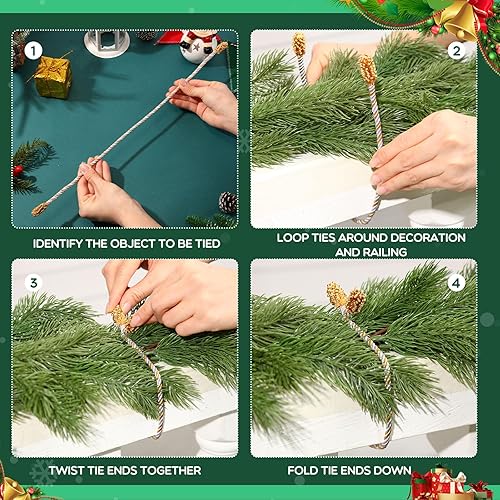 1

IDENTIFY THE OBJECT TO BE TIED

2

LOOP TIES AROUND DECORATION AND RAILING

3

TWIST TIE ENDS TOGETHER

4

FOLD TIE ENDS DOWN