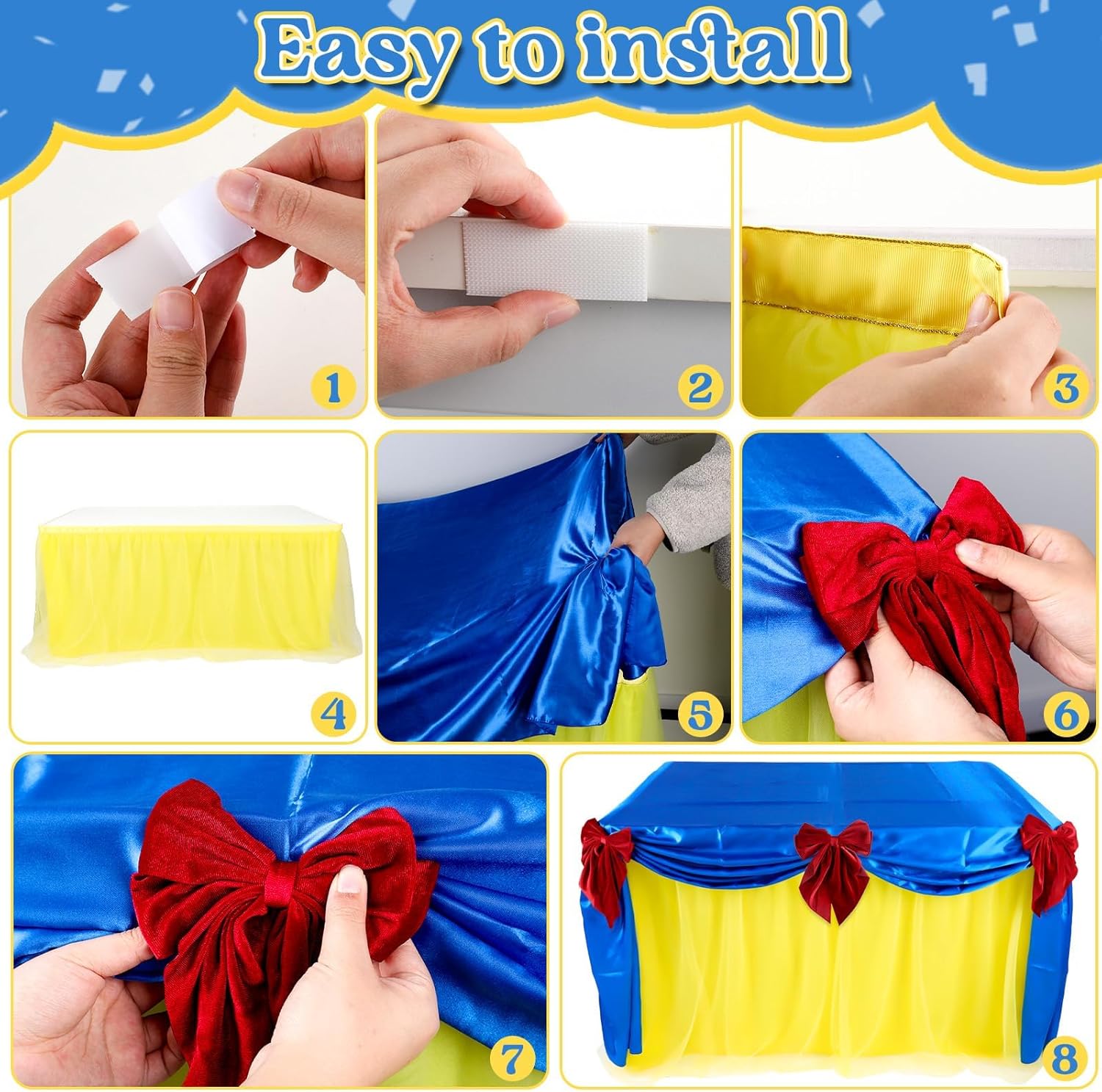 Easy to install

1

2

3

4

5

6

7

8