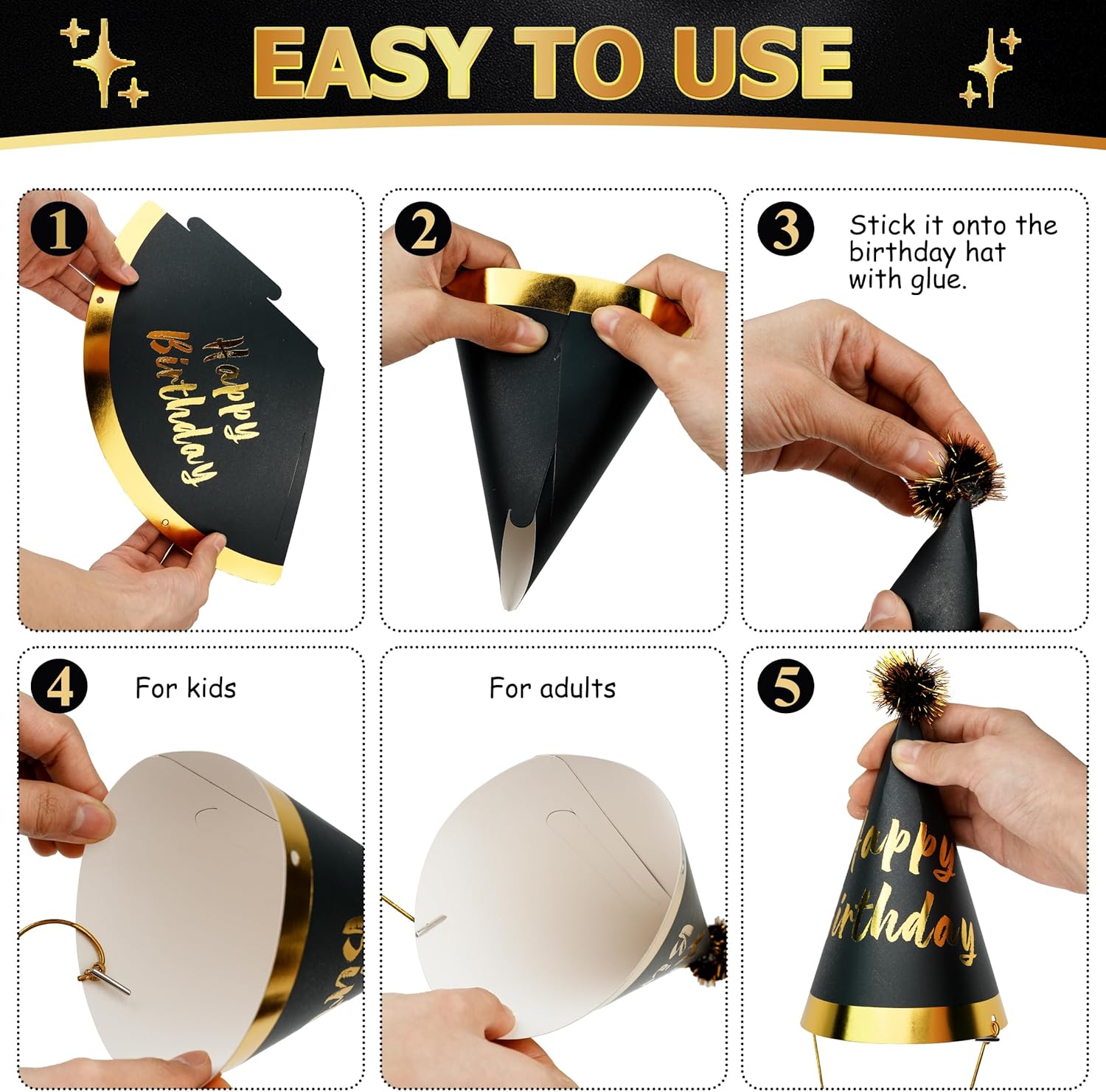 EASY TO USE

1

Happy Birthday

2

3

Stick it onto the birthday hat with glue.

4

For kids

For adults

5

Happy Birthday