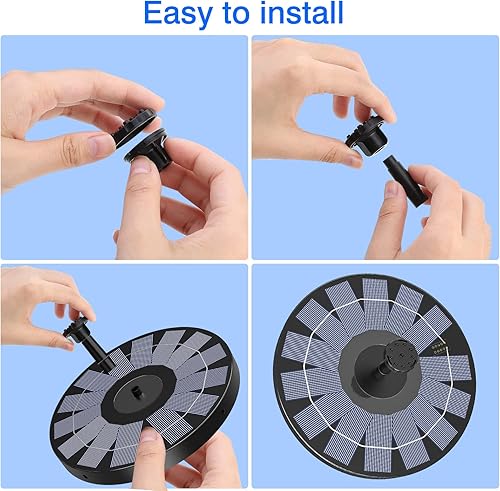 Easy to install