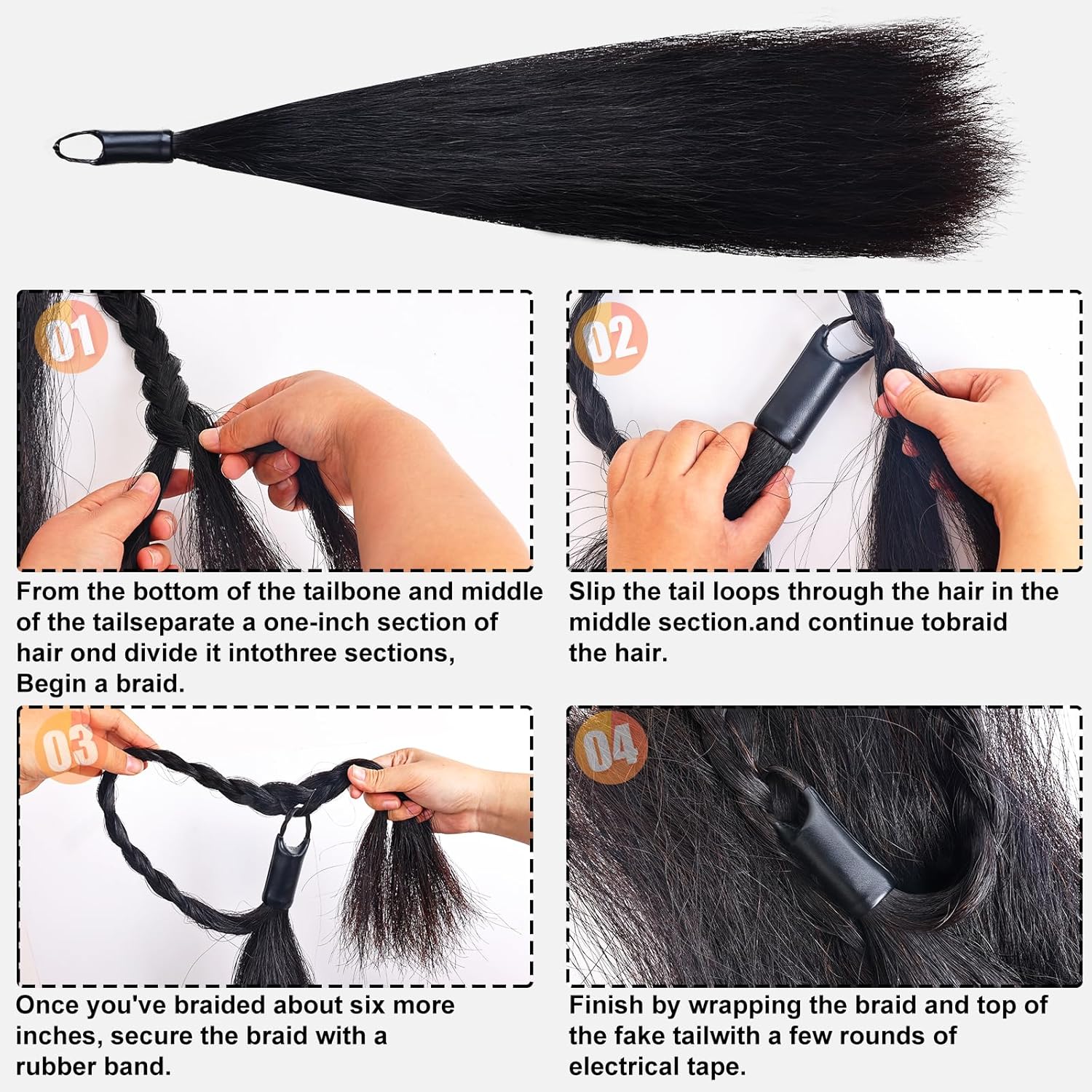 01

From the bottom of the tailbone and middle of the tailseparate a one-inch section of hair ond divide it intothree sections, Begin a braid.

02

Slip the tail loops through the hair in the middle section.and continue tobraid the hair.

03

Once you've braided about six more inches, secure the braid with a rubber band.

04

Finish by wrapping the braid and top of the fake tailwith a few rounds of electrical tape.