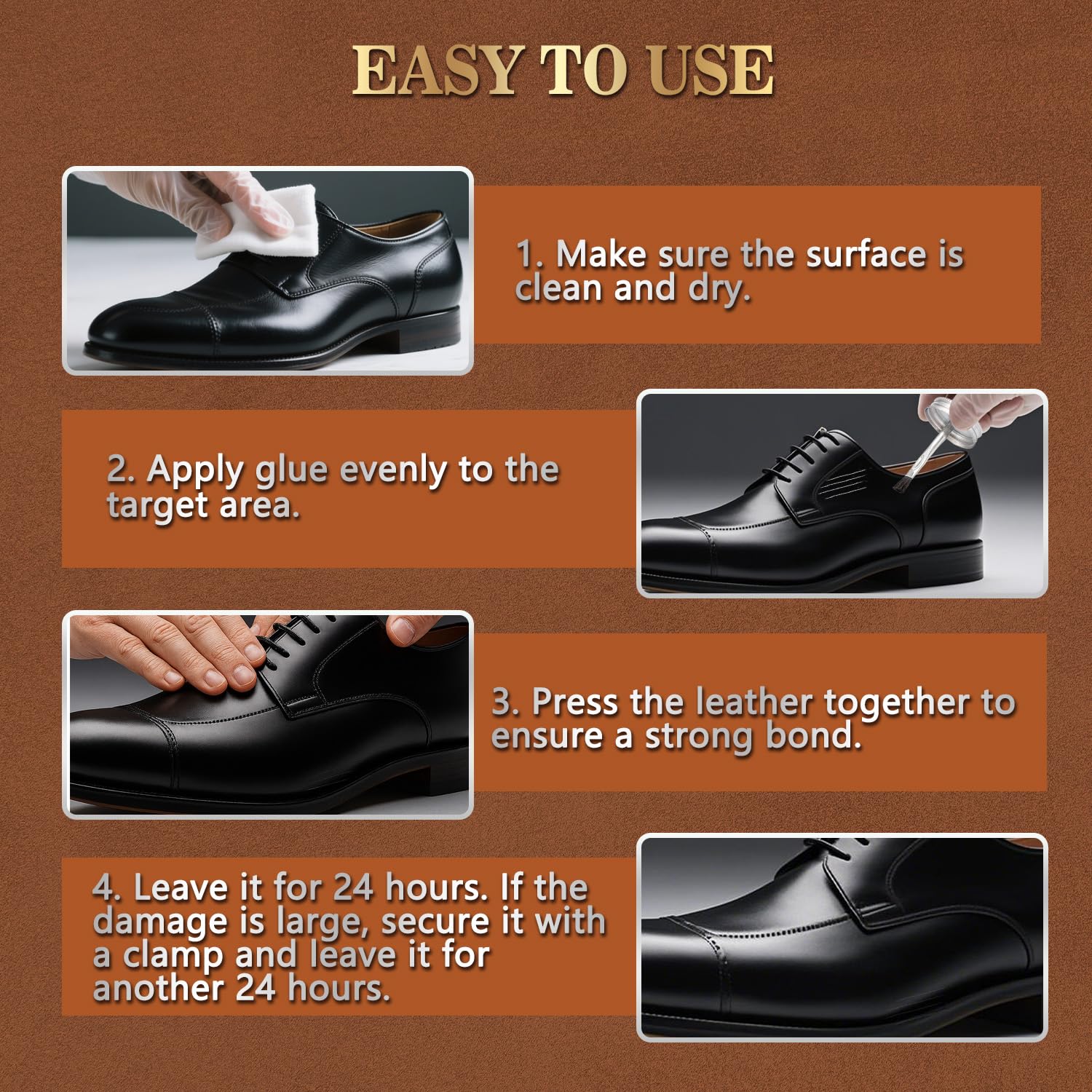 EASY TO USE

1. Make sure the surface is clean and dry.

2. Apply glue evenly to the target area.

3. Press the leather together to ensure a strong bond.

4. Leave it for 24 hours. If the damage is large, secure it with a clamp and leave it for another 24 hours.