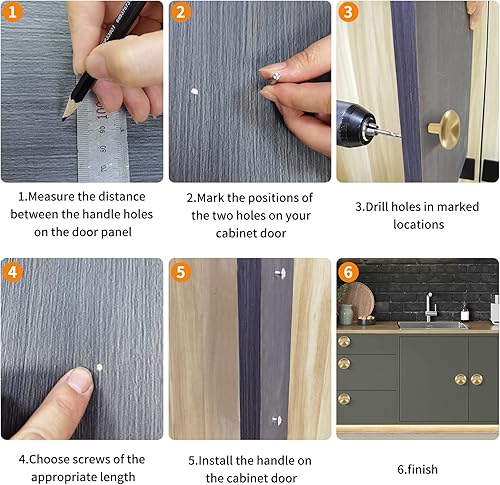 1

2

3

1.Measure the distance between the handle holes on the door panel

2.Mark the positions of the two holes on your cabinet door

3.Drill holes in marked locations

4

5

6

4.Choose screws of the appropriate length

5.Install the handle on the cabinet door

6.finish