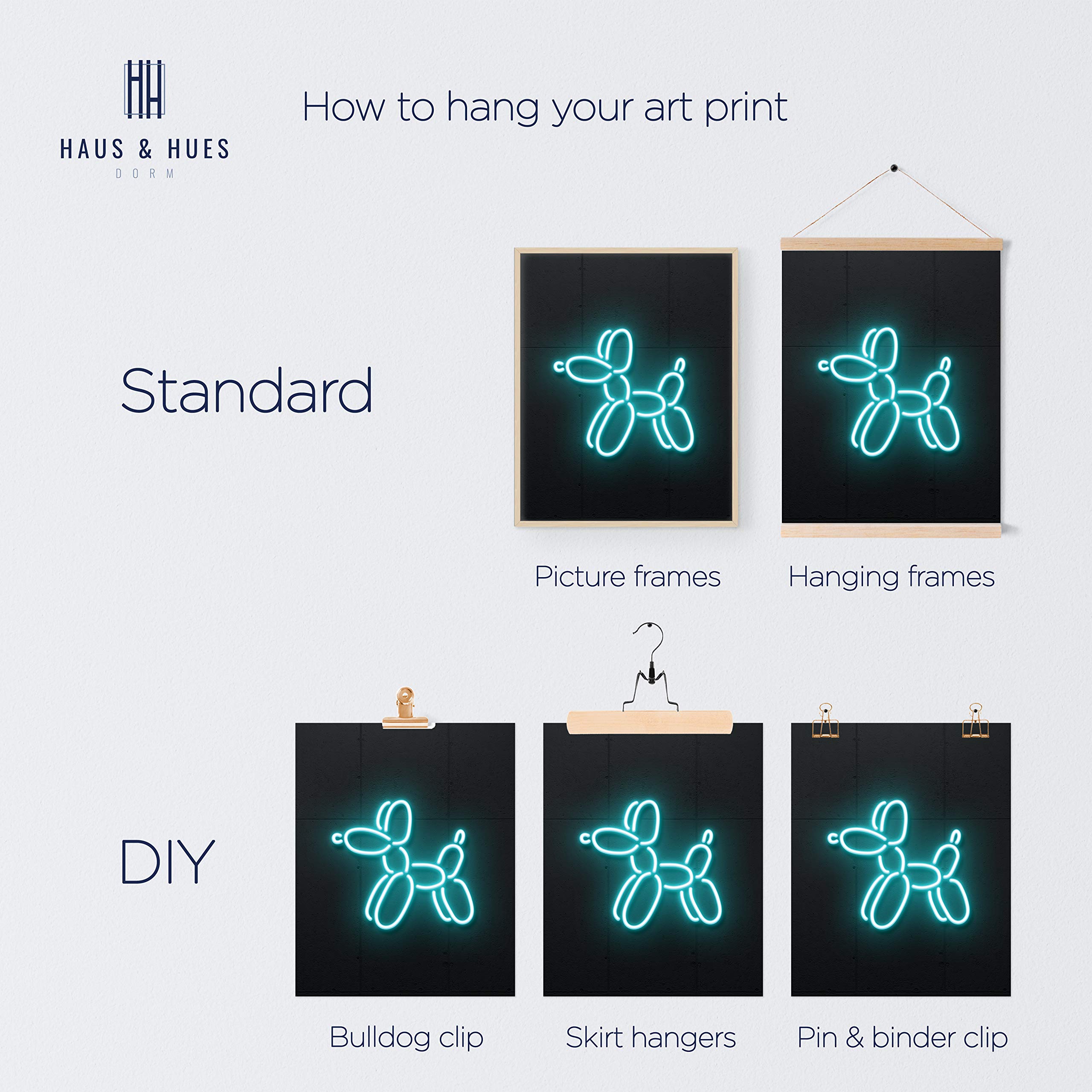 HH
HAUS & HUES
DORM

How to hang your art print

Standard

Picture frames

Hanging frames

DIY

Bulldog clip

Skirt hangers

Pin & binder clip