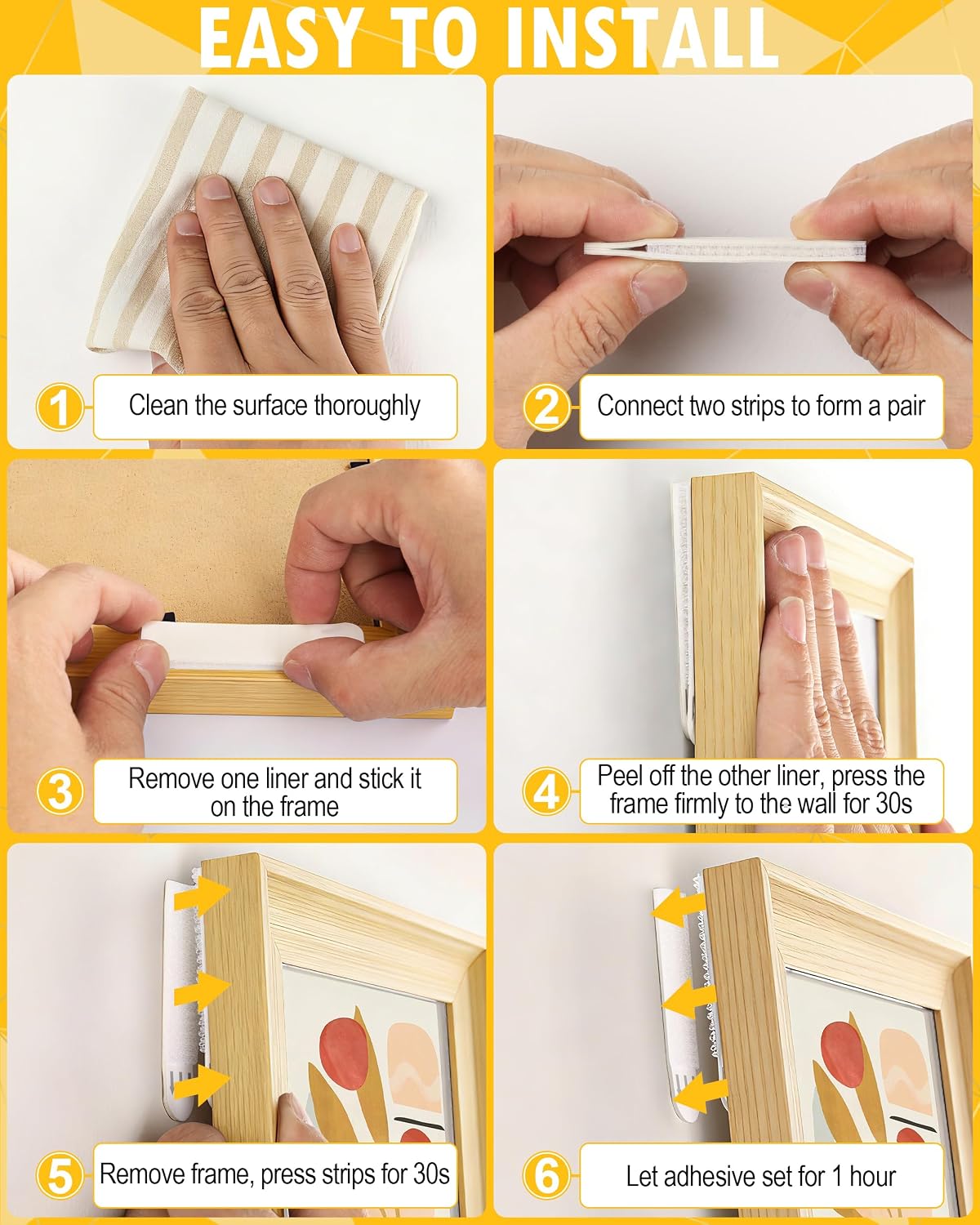 EASY TO INSTALL

1 Clean the surface thoroughly

2 Connect two strips to form a pair

3 Remove one liner and stick it on the frame

4 Peel off the other liner, press the frame firmly to the wall for 30s

5 Remove frame, press strips for 30s

6 Let adhesive set for 1 hour