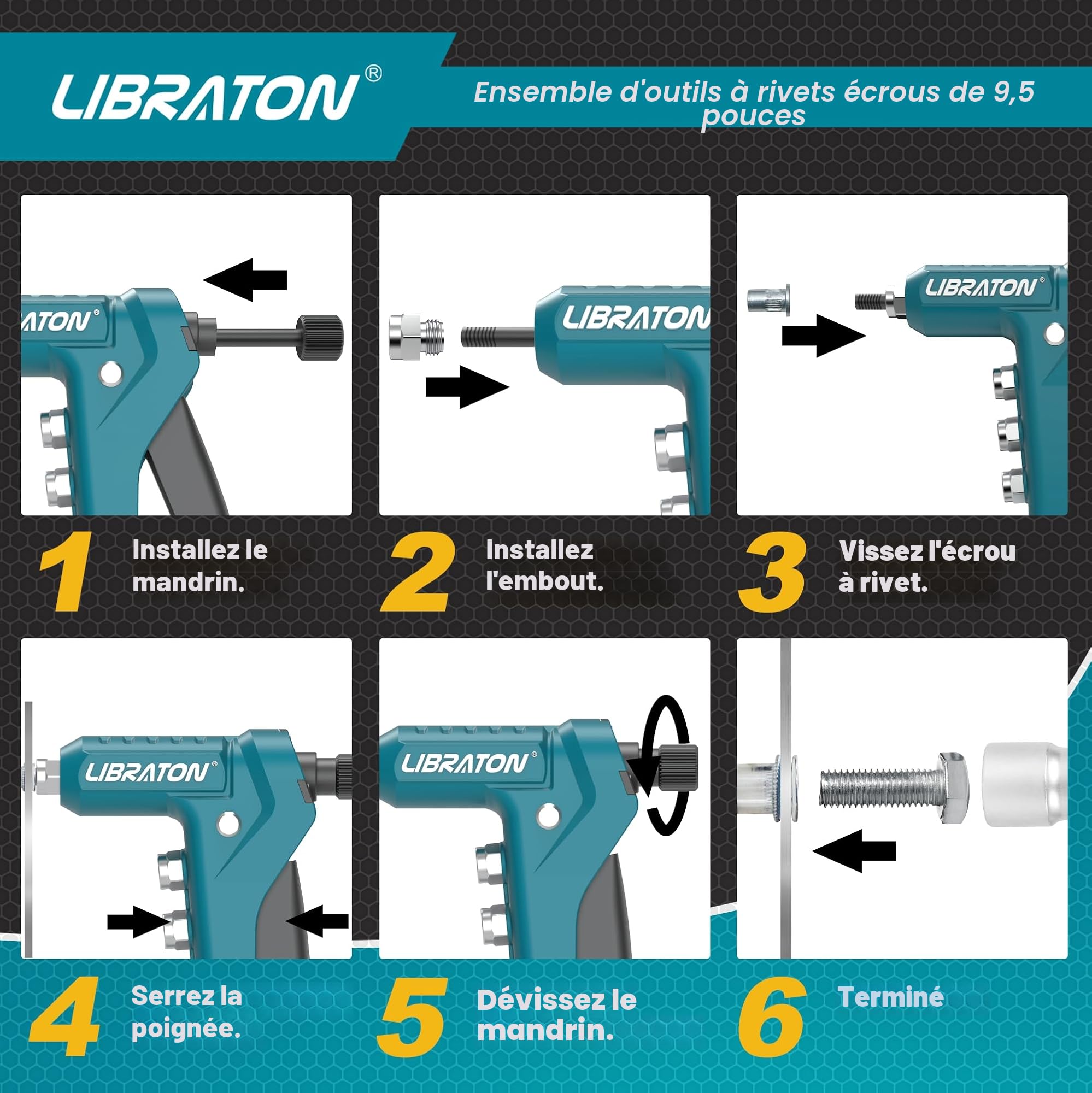 LIBRATON®

Ensemble d'outils à rivets écrous de 9,5 pouces

ATON®

LIBRATON

LIBRATON®

1 Installez le mandrin.

2 Installez l'embout.

3 Vissez l'écrou à rivet.

LIBRATON®

LIBRATON®

4 Serrez la poignée.

5 Dévissez le mandrin.

6 Terminé