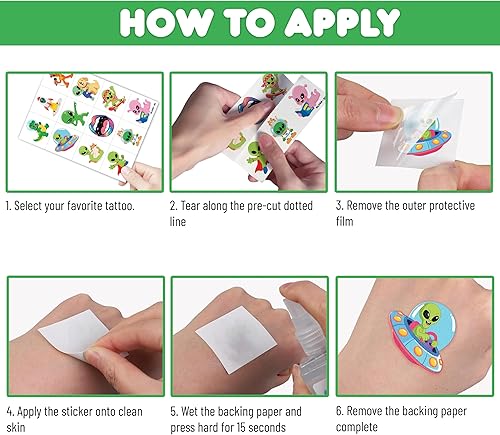 HOW TO APPLY

1. Select your favorite tattoo.

2. Tear along the pre-cut dotted line

3. Remove the outer protective film

4. Apply the sticker onto clean skin

5. Wet the backing paper and press hard for 15 seconds

6. Remove the backing paper complete