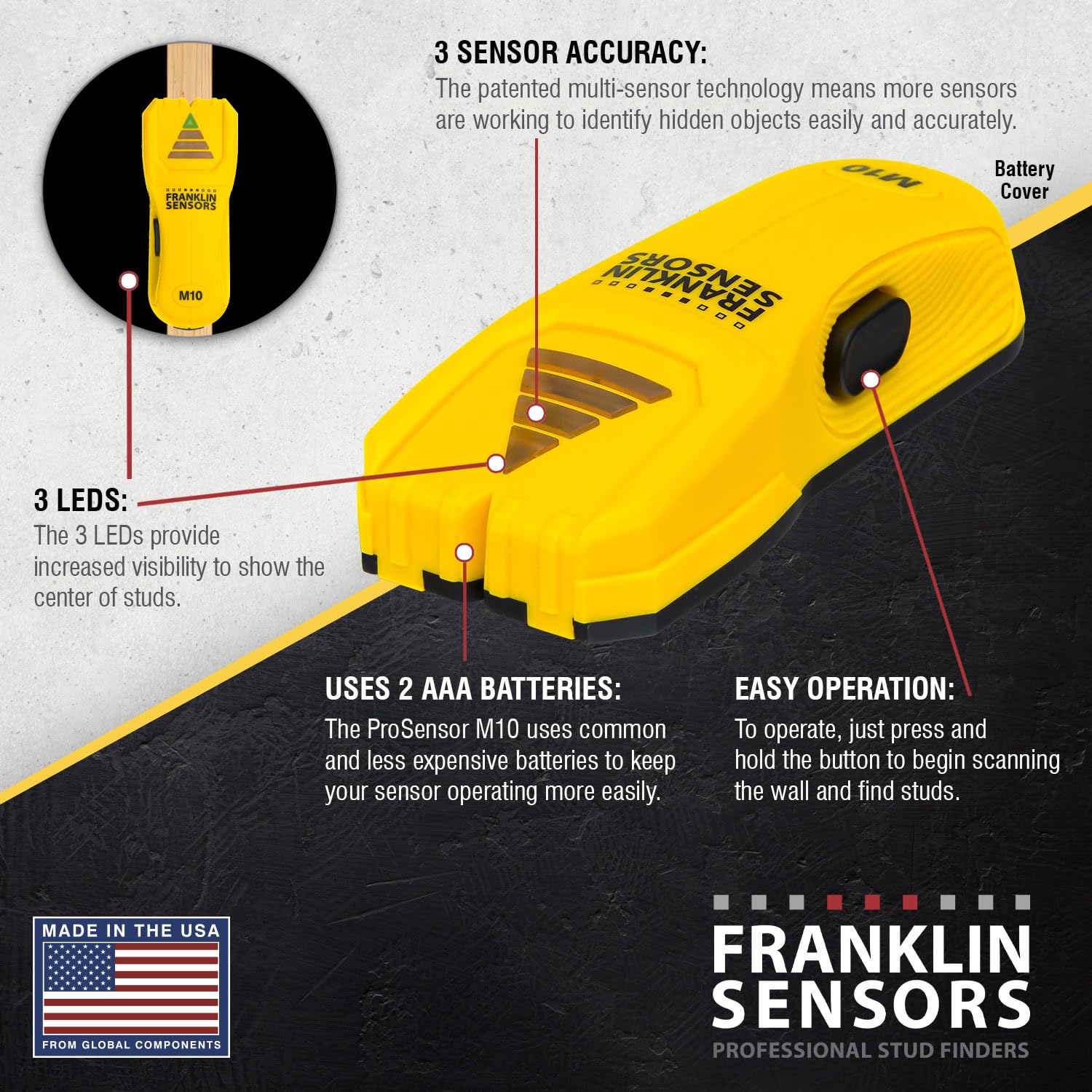 3 SENSOR ACCURACY:
The patented multi-sensor technology means more sensors are working to identify hidden objects easily and accurately.

FRANKLIN SENSORS

M10

Battery Cover

M10

FRANKLIN SENSORS

3 LEDS:
The 3 LEDs provide increased visibility to show the center of studs.

USES 2 AAA BATTERIES:
The ProSensor M10 uses common and less expensive batteries to keep your sensor operating more easily.

EASY OPERATION:
To operate, just press and hold the button to begin scanning the wall and find studs.

MADE IN THE USA
FROM GLOBAL COMPONENTS

FRANKLIN SENSORS
PROFESSIONAL STUD FINDERS