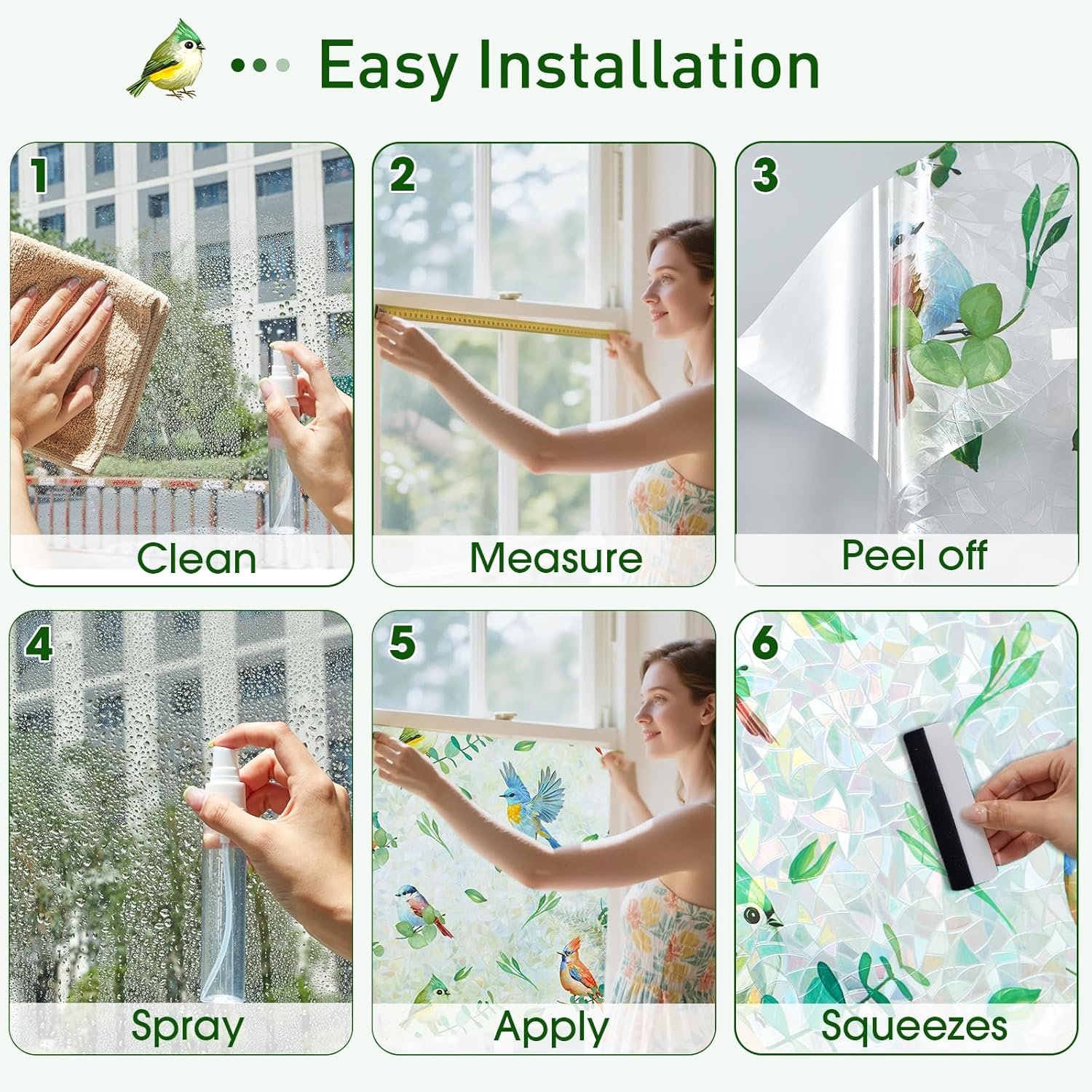 Easy Installation

1
Clean

2
Measure

3
Peel off

4
Spray

5
Apply

6
Squeezes