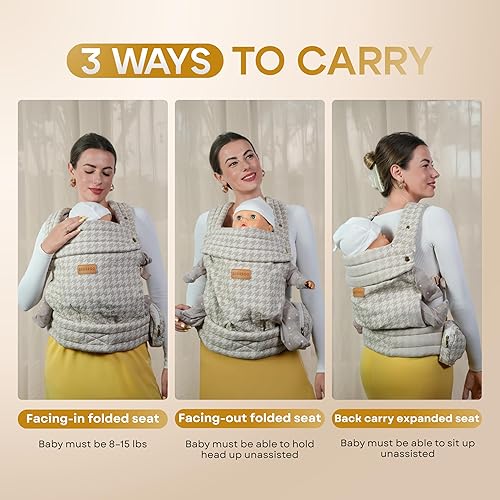 3 WAYS TO CARRY

Facing-in folded seat

Baby must be 8-15 lbs

Facing-out folded seat

Baby must be able to hold head up unassisted

Back carry expanded seat

Baby must be able to sit up unassisted