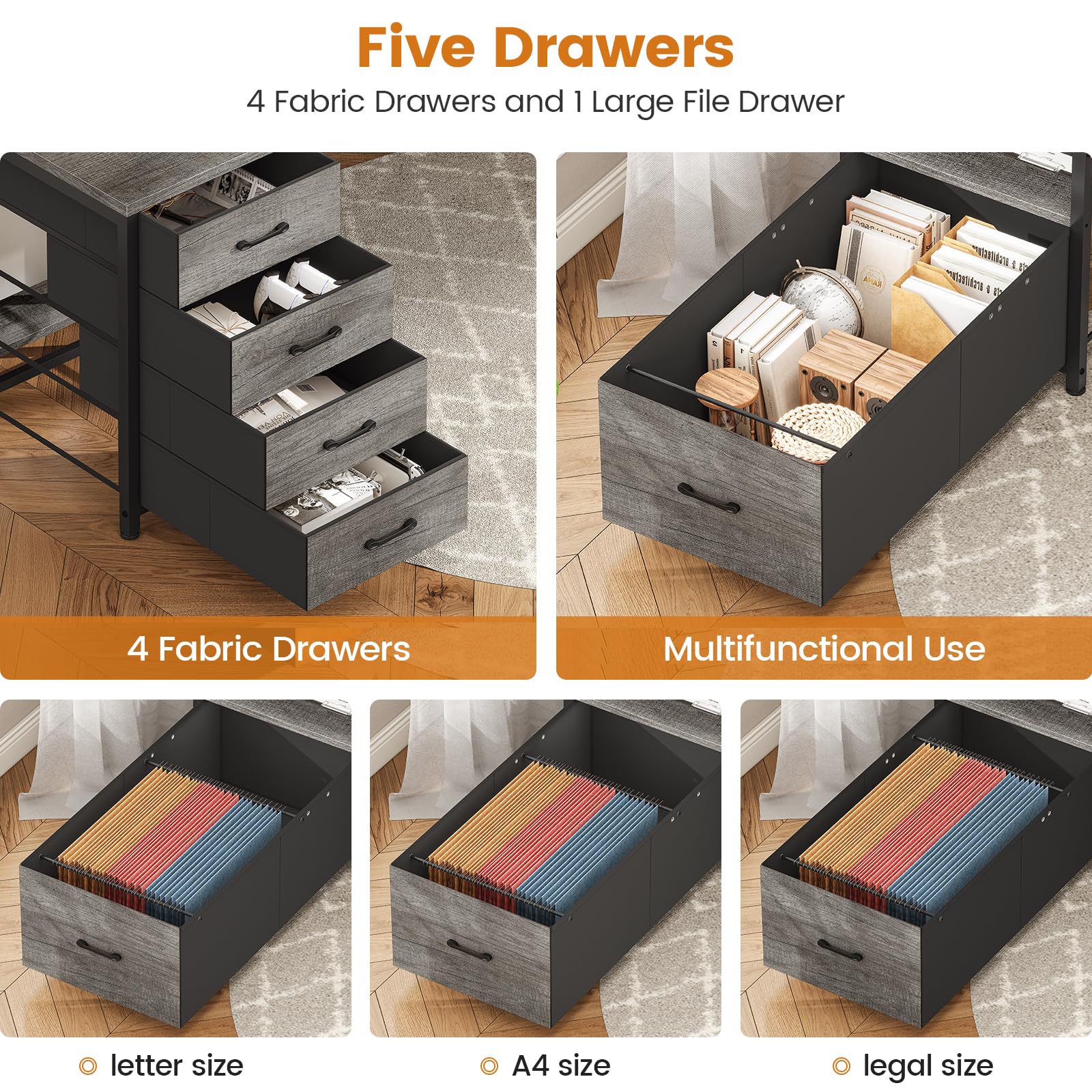 Five Drawers

4 Fabric Drawers and 1 Large File Drawer

4 Fabric Drawers

Multifunctional Use

letter size

A4 size

legal size