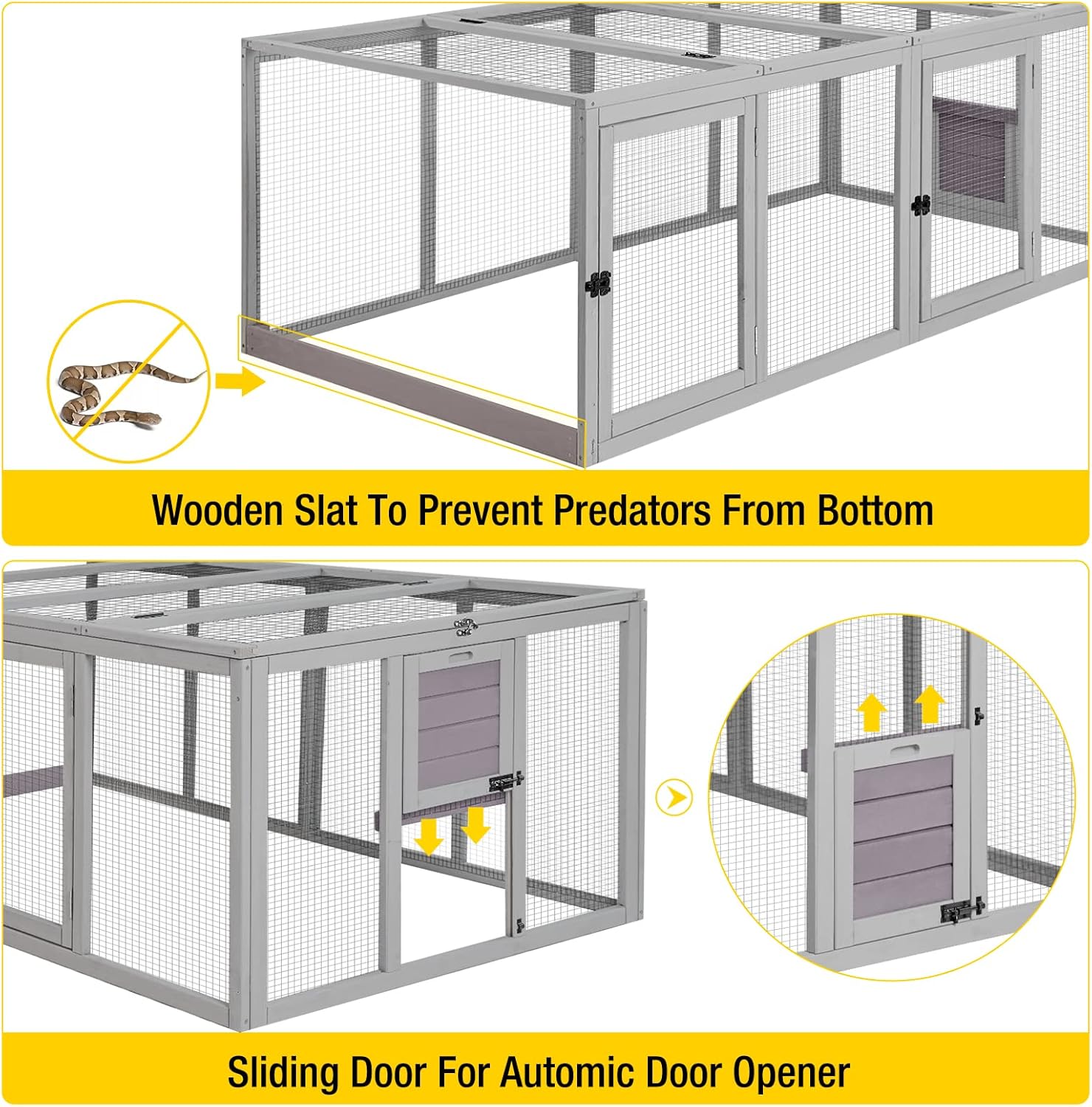 Wooden Slat To Prevent Predators From Bottom

Sliding Door For Automic Door Opener