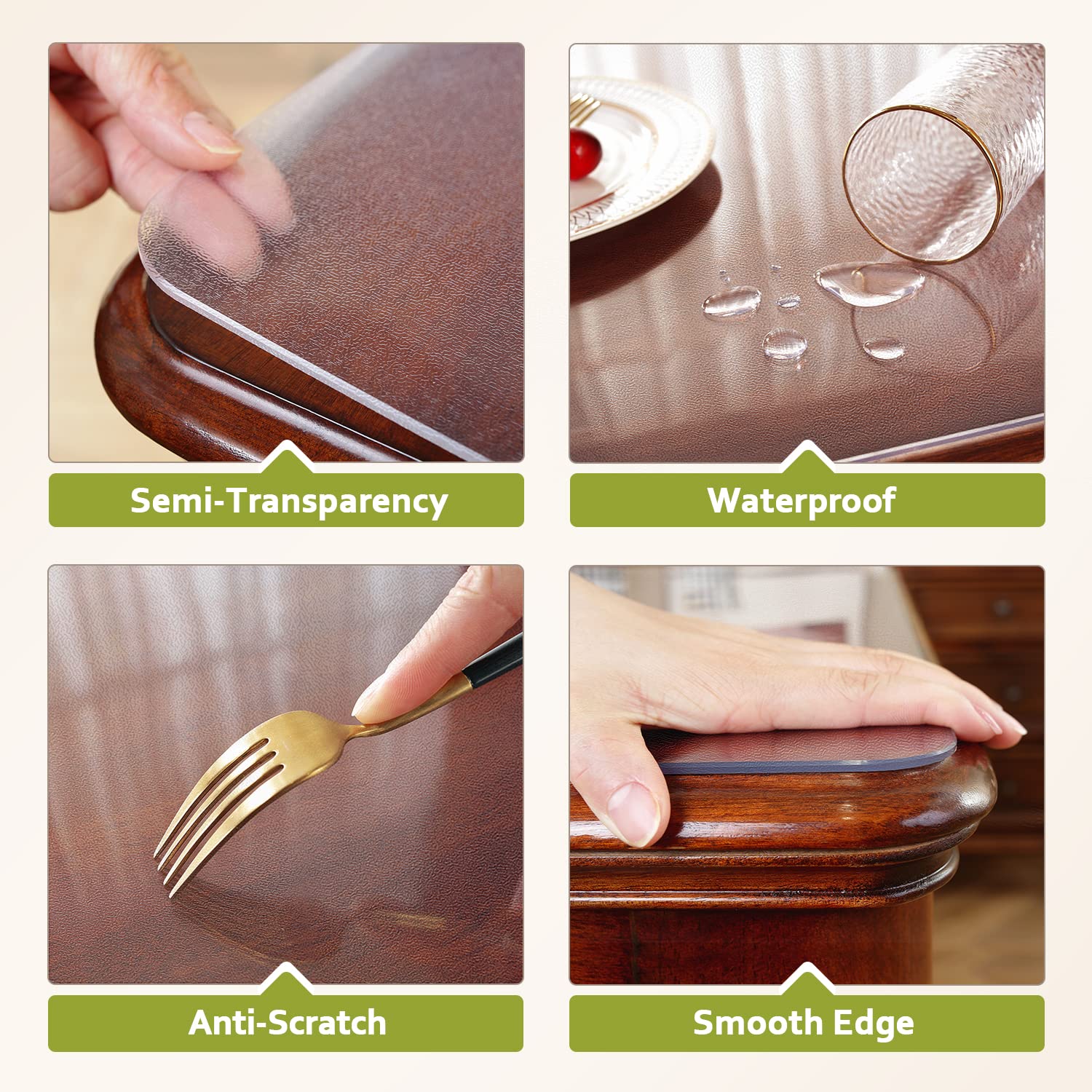 Semi-Transparency

Waterproof

Anti-Scratch

Smooth Edge