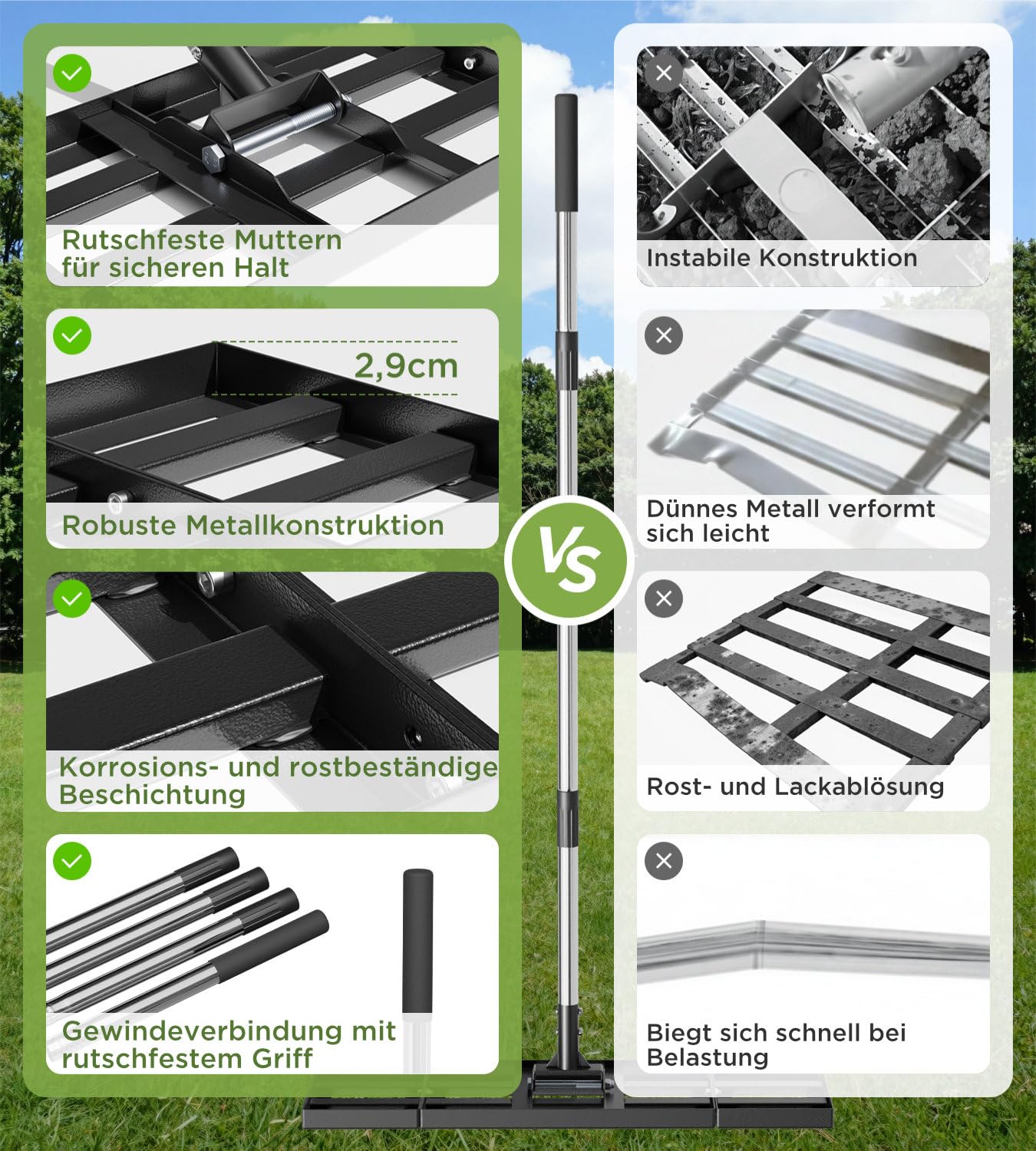 Rutschfeste Muttern für sicheren Halt

2,9cm

Robuste Metallkonstruktion

Korrosions- und rostbeständige Beschichtung

Gewindeverbindung mit rutschfestem Griff

VS

Instabile Konstruktion

Dünnes Metall verformt sich leicht

Rost- und Lackablösung

Biegt sich schnell bei Belastung