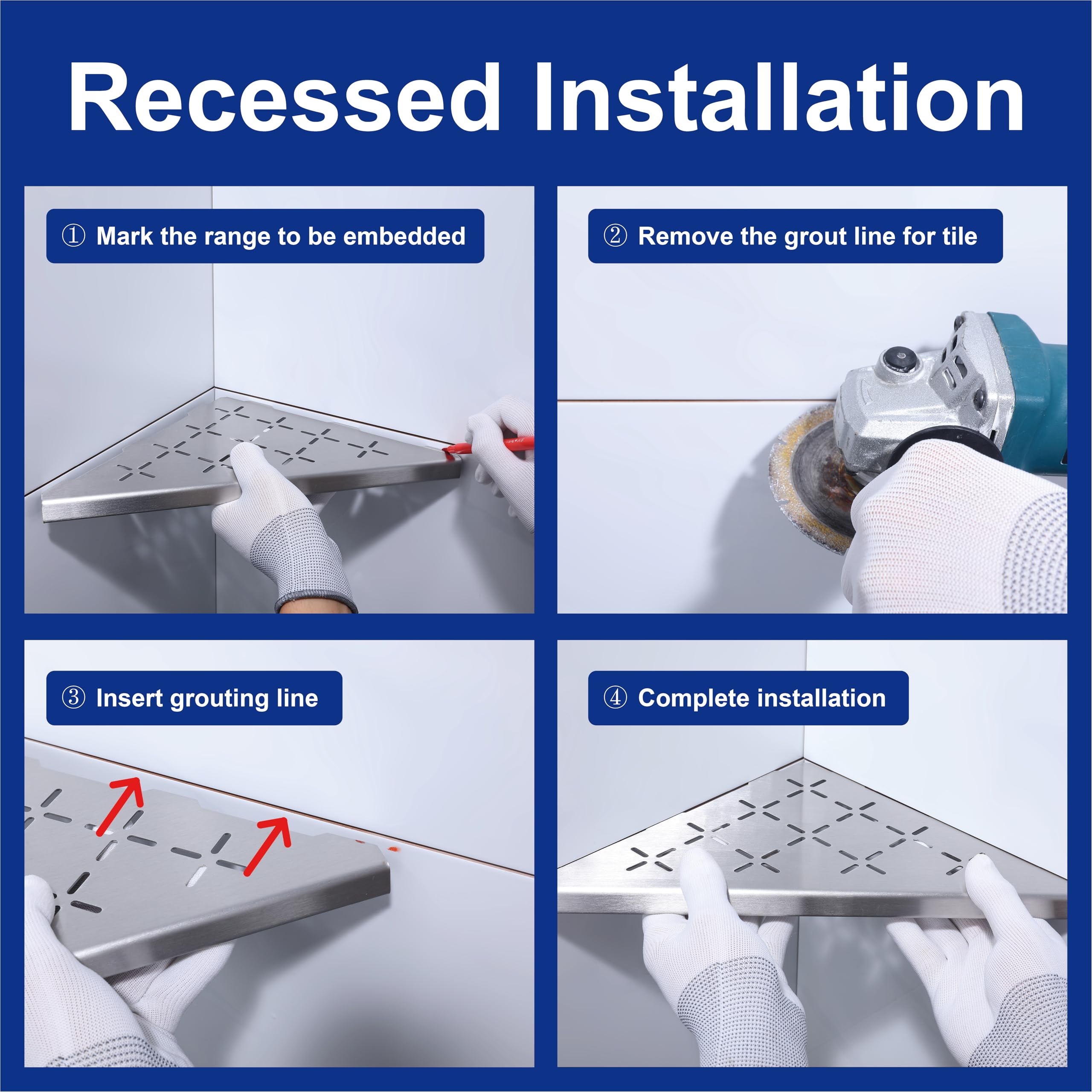 Recessed Installation

① Mark the range to be embedded

② Remove the grout line for tile

③ Insert grouting line

④ Complete installation