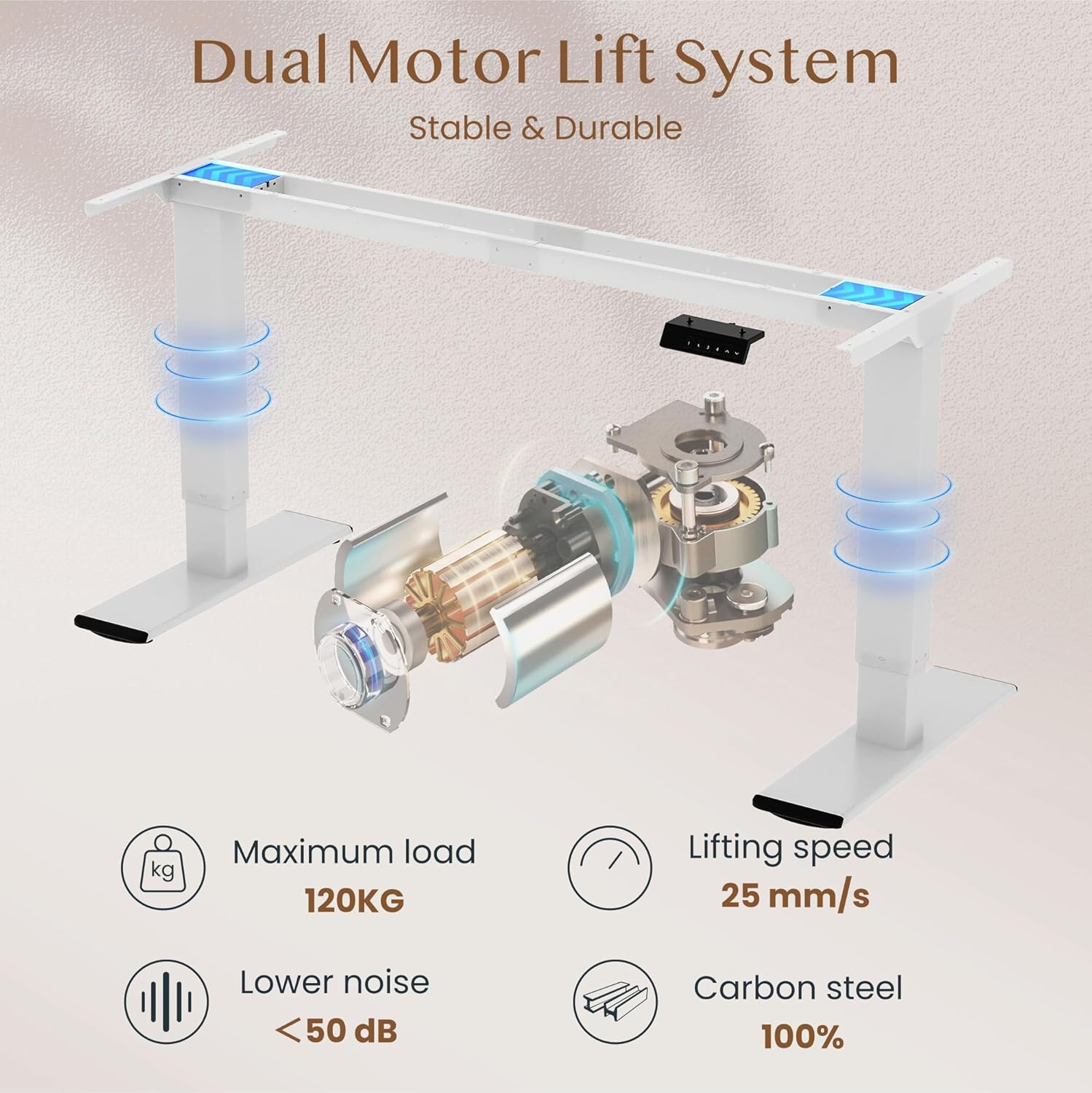 Dual Motor Lift System

Stable & Durable

1 2 3 4

kg

Maximum load

120KG

Lifting speed

25 mm/s

Lower noise

＜50 dB

Carbon steel

100%