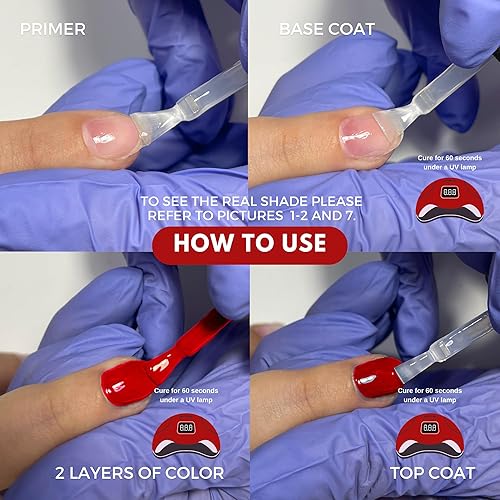 PRIMER

BASE COAT

Cure for 60 seconds under a UV lamp

888

TO SEE THE REAL SHADE PLEASE REFER TO PICTURES 1-2 AND 7.

HOW TO USE

Cure for 60 seconds under a UV lamp

888

2 LAYERS OF COLOR

Cure for 60 seconds under a UV lamp

888

TOP COAT