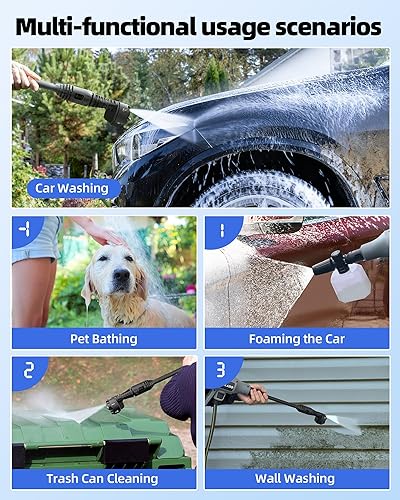 Multi-functional usage scenarios

Car Washing

-1

Pet Bathing

1

Foaming the Car

2

Trash Can Cleaning

3

Wall Washing