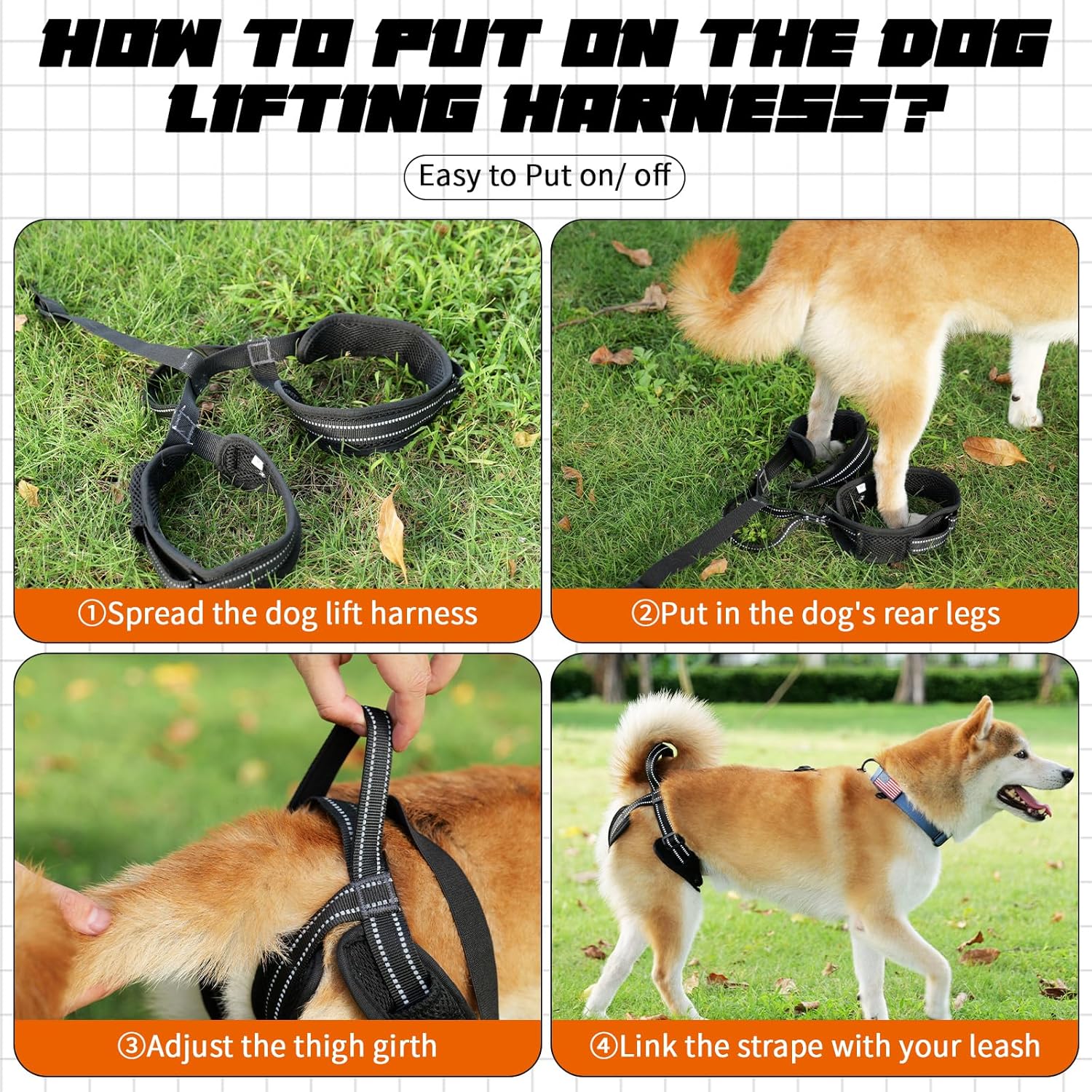 HOW TO PUT ON THE DOG LIFTING HARNESS?

Easy to Put on/ off

①Spread the dog lift harness

②Put in the dog's rear legs

③Adjust the thigh girth

④Link the strape with your leash