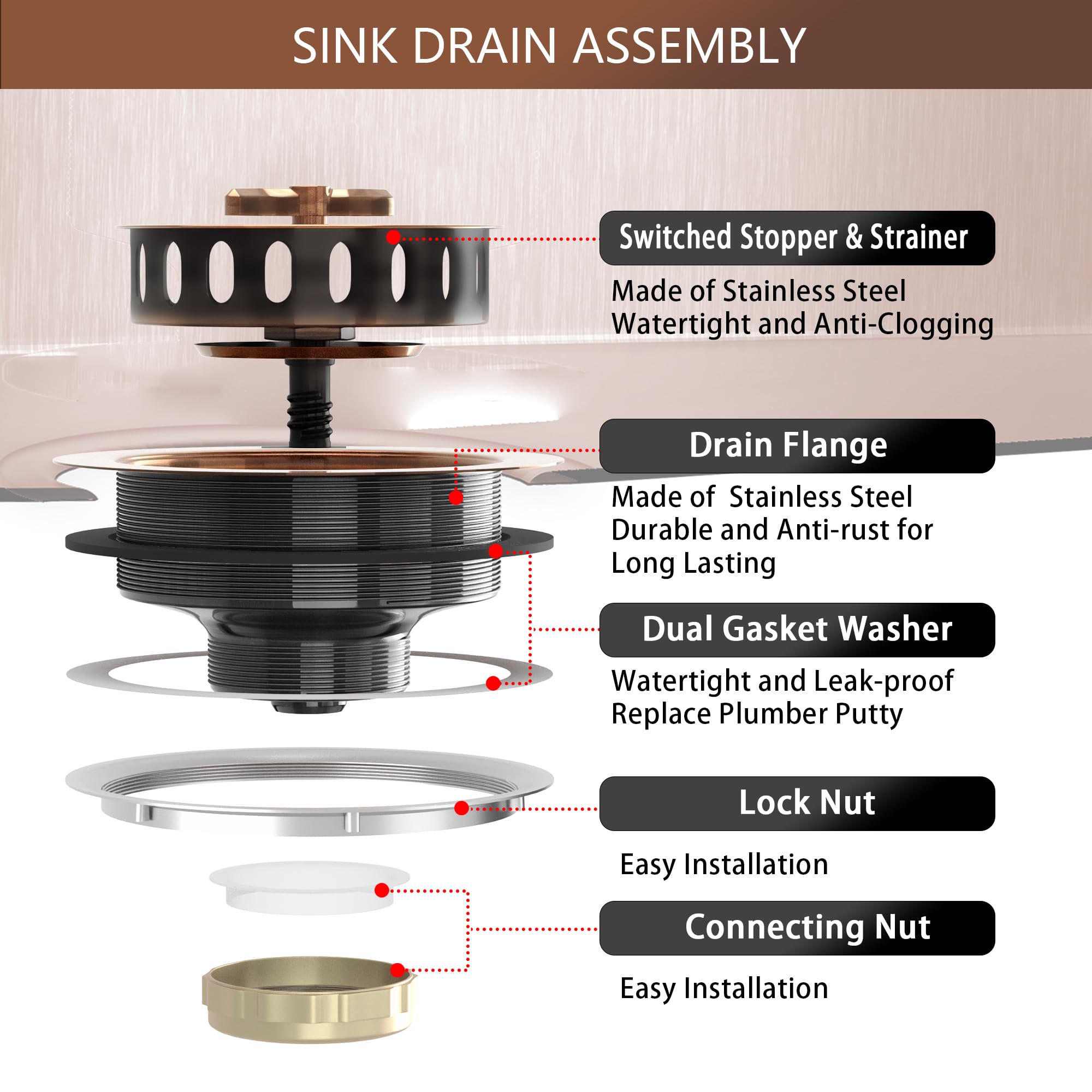 SINK DRAIN ASSEMBLY

Switched Stopper & Strainer

Made of Stainless Steel
Watertight and Anti-Clogging

Drain Flange

Made of Stainless Steel
Durable and Anti-rust for
Long Lasting

Dual Gasket Washer

Watertight and Leak-proof
Replace Plumber Putty

Lock Nut

Easy Installation

Connecting Nut

Easy Installation