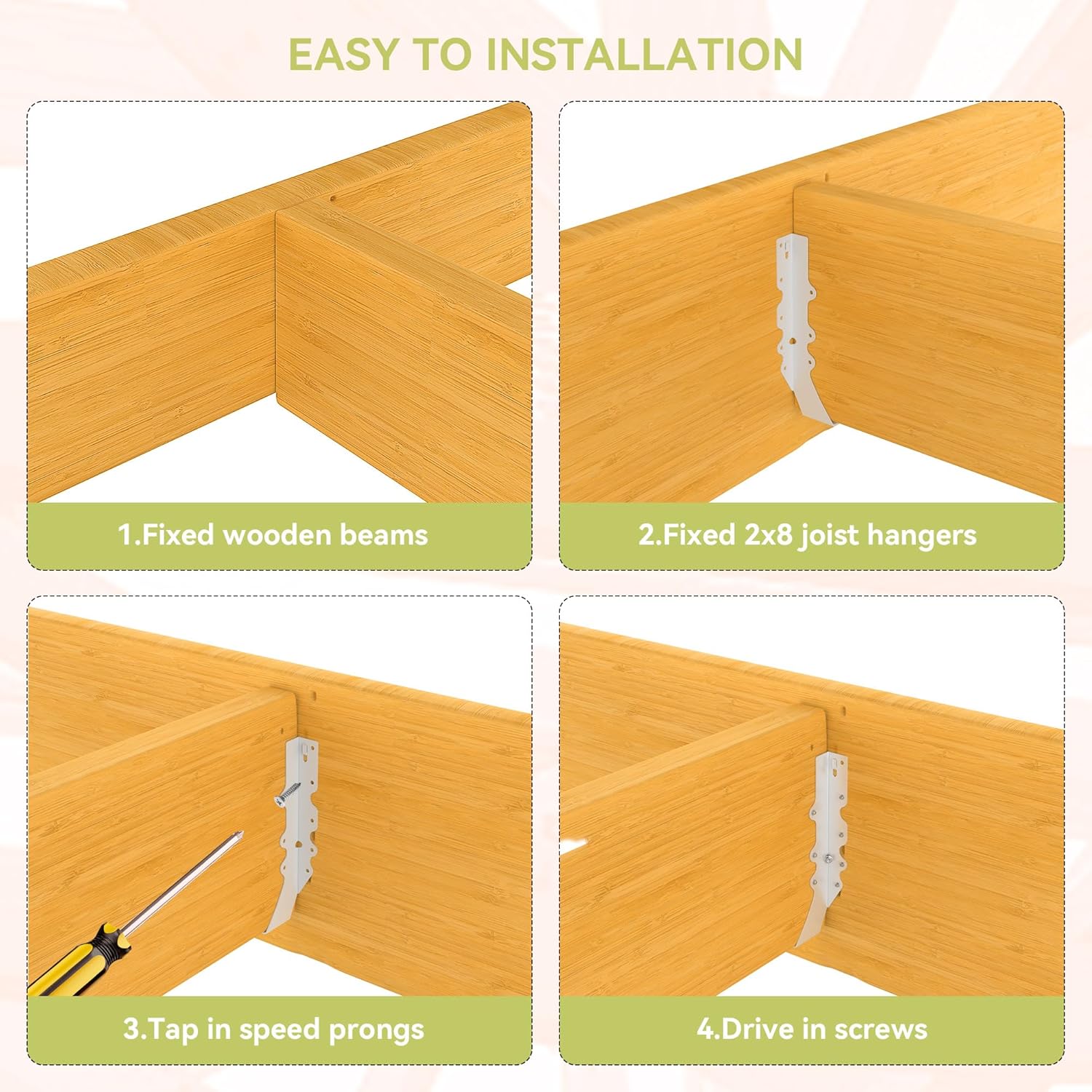 EASY TO INSTALLATION

1.Fixed wooden beams

2.Fixed 2x8 joist hangers

3.Tap in speed prongs

4.Drive in screws