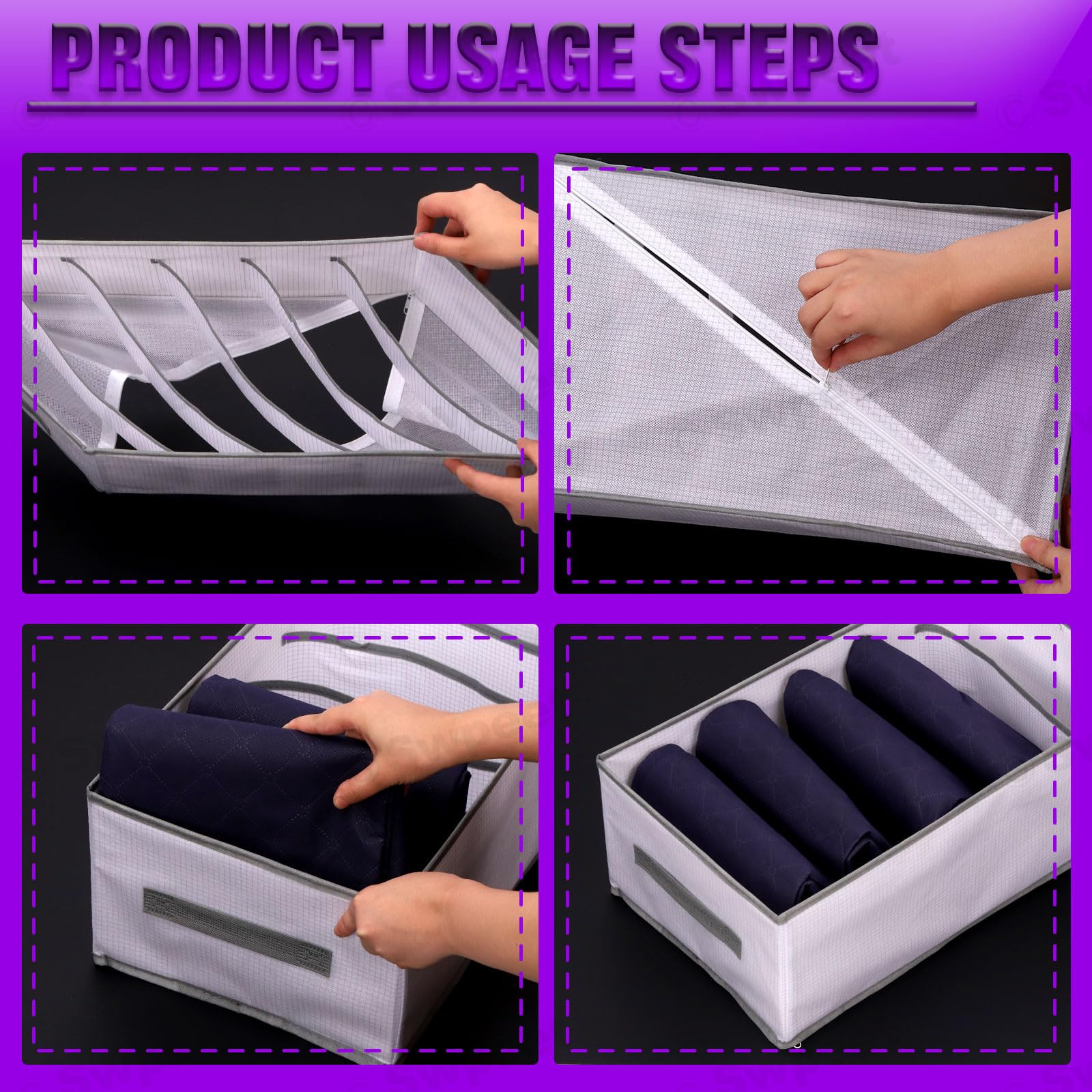 PRODUCT USAGE STEPS