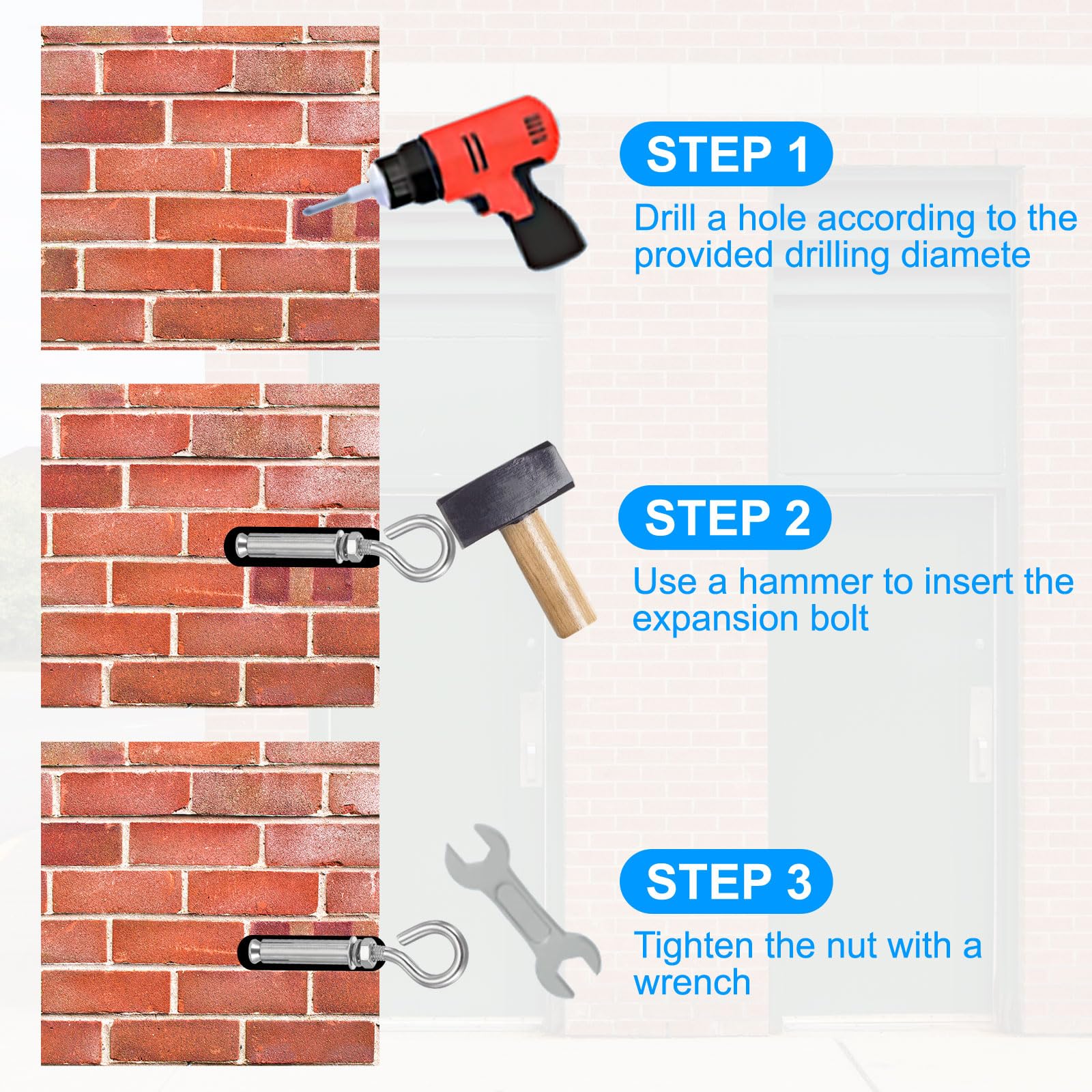 STEP 1

Drill a hole according to the provided drilling diamete

STEP 2

Use a hammer to insert the expansion bolt

STEP 3

Tighten the nut with a wrench