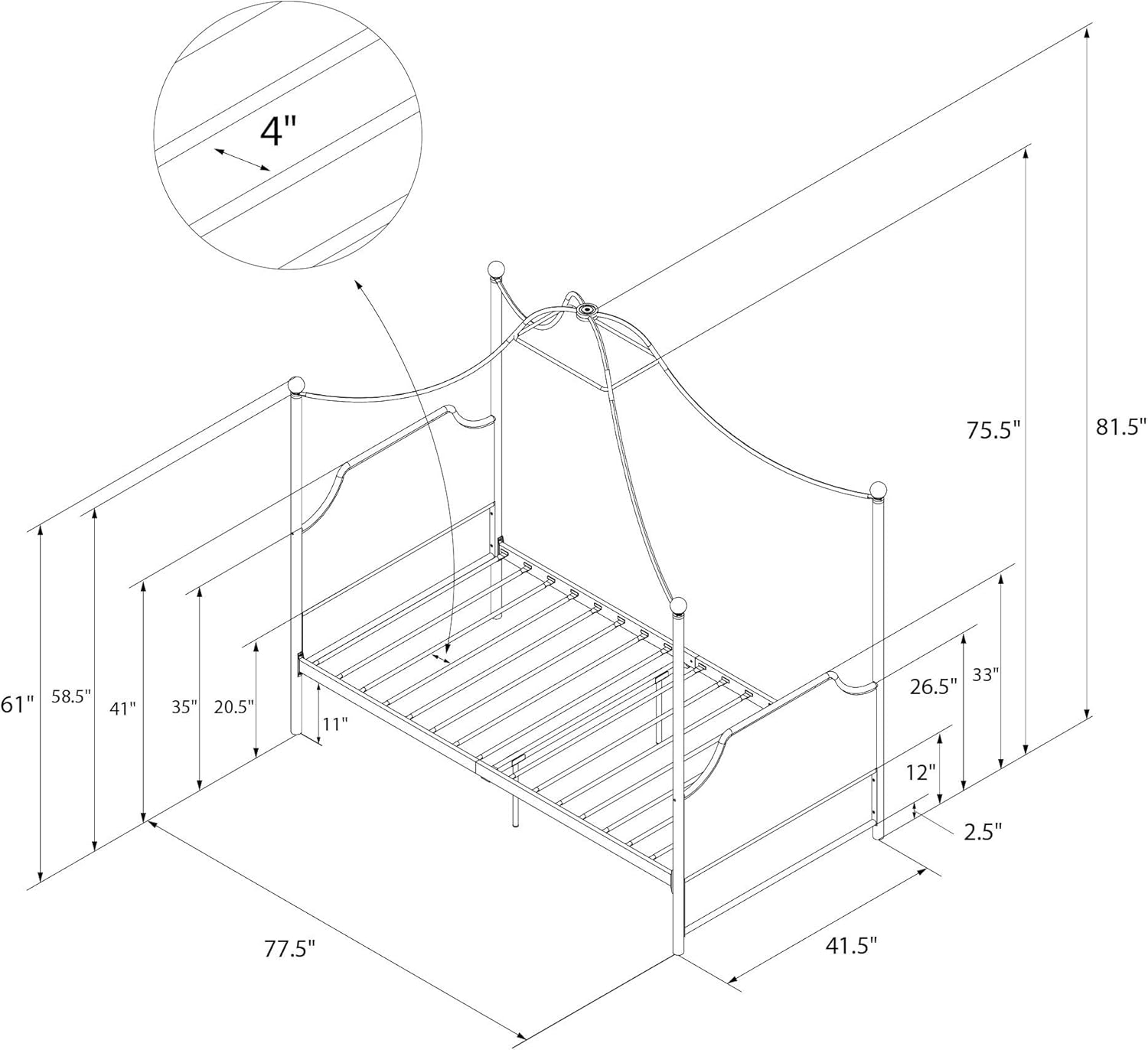 4"

75.5"
81.5"

61"
58.5"
41"
35"
20.5"
11"

26.5"
33"
12"
2.5"

77.5"
41.5"