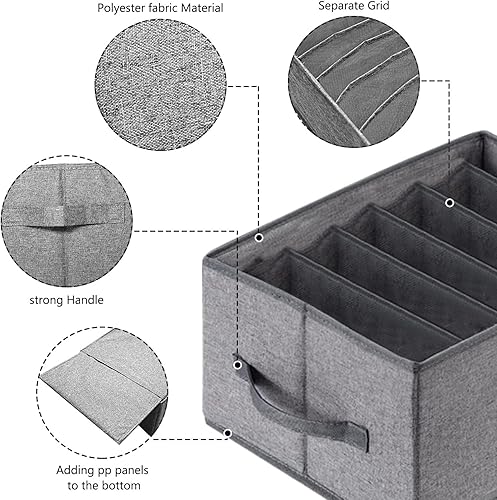 Polyester fabric Material

Separate Grid

strong Handle

Adding pp panels to the bottom