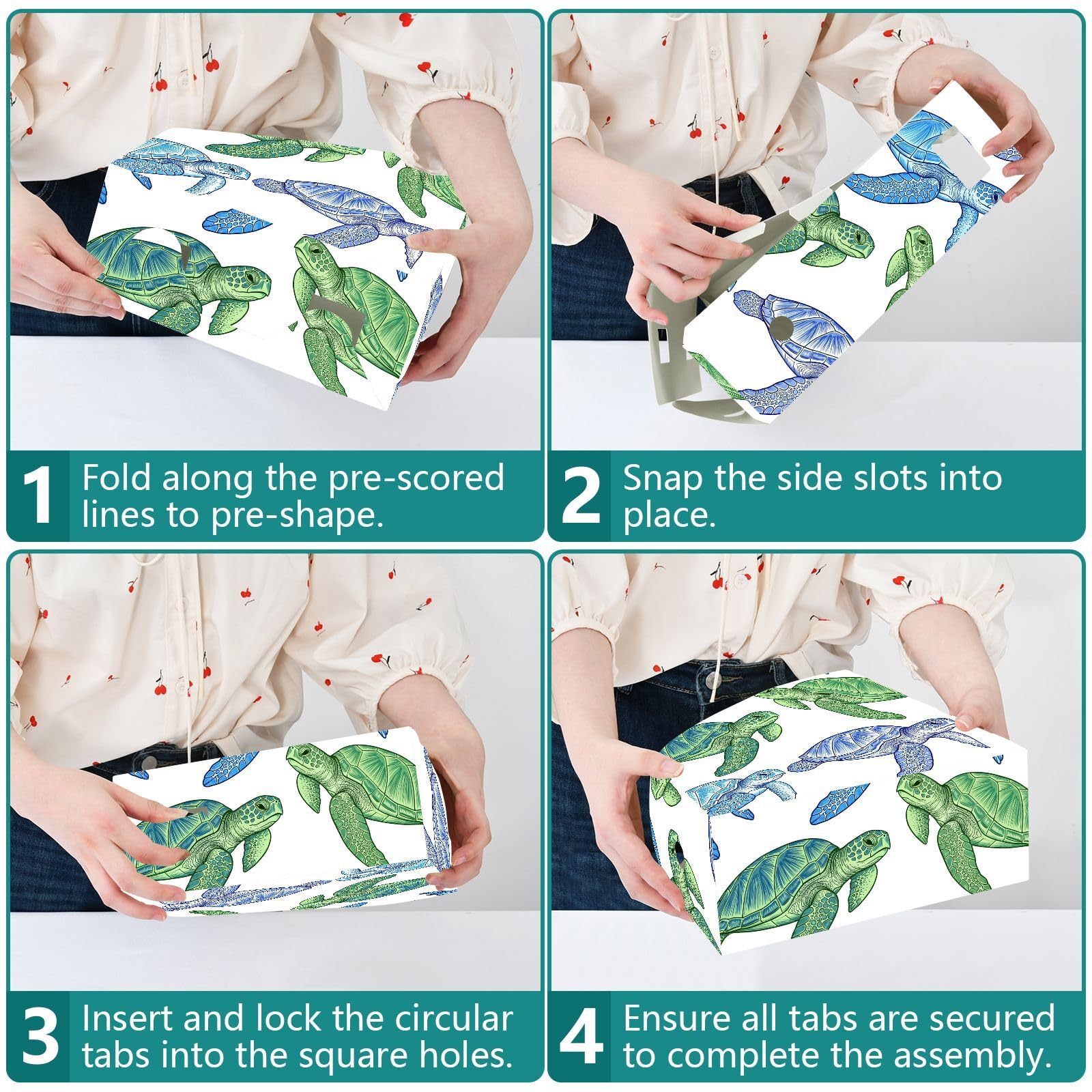 1 Fold along the pre-scored lines to pre-shape.

2 Snap the side slots into place.

3 Insert and lock the circular tabs into the square holes.

4 Ensure all tabs are secured to complete the assembly.