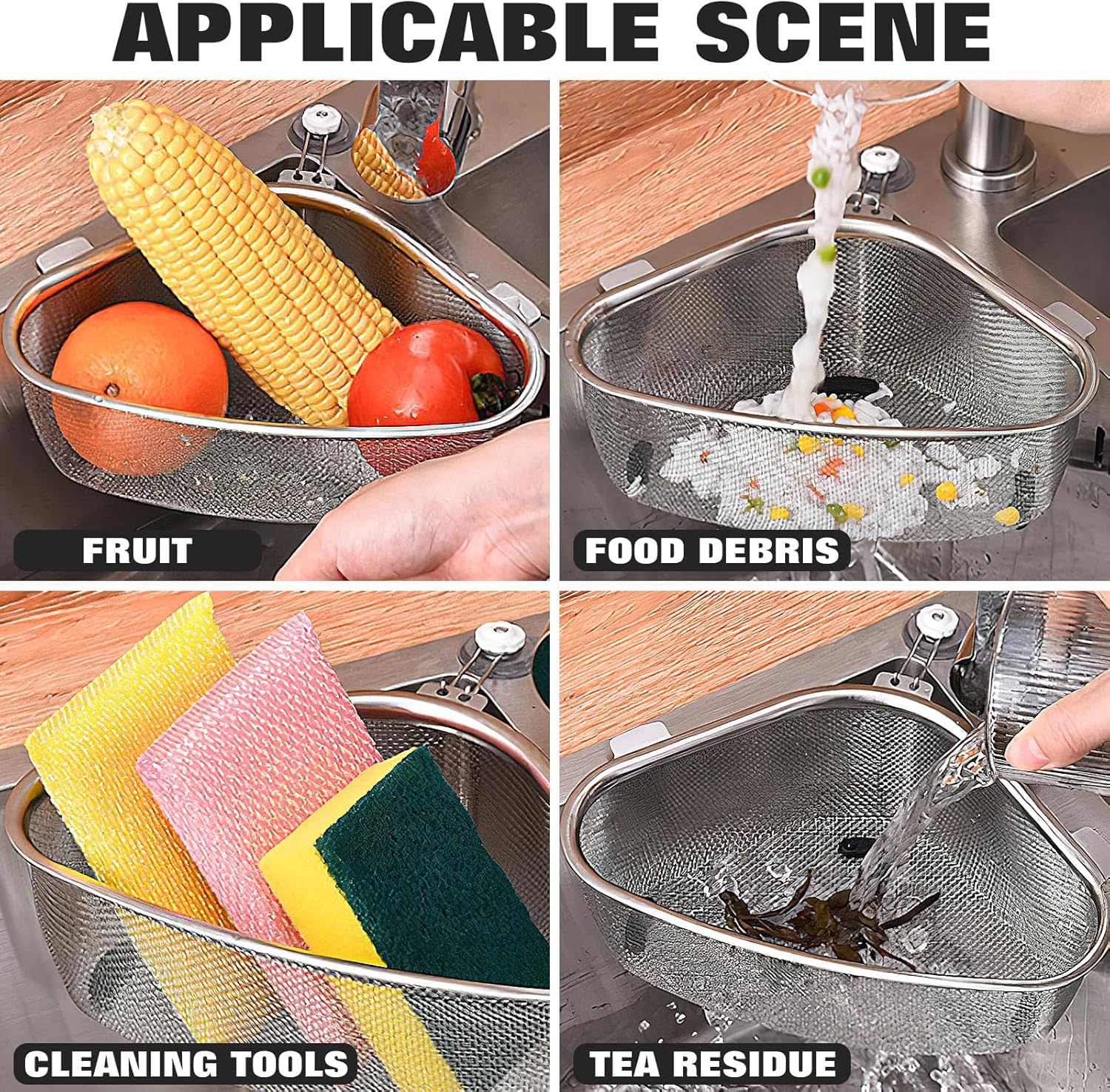 APPLICABLE SCENE

FRUIT

FOOD DEBRIS

CLEANING TOOLS

TEA RESIDUE