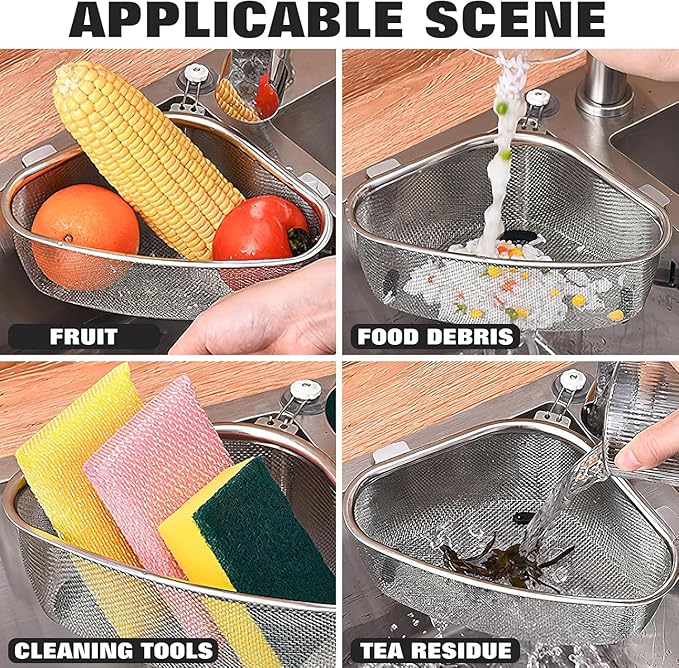 APPLICABLE SCENE

FRUIT

FOOD DEBRIS

CLEANING TOOLS

TEA RESIDUE