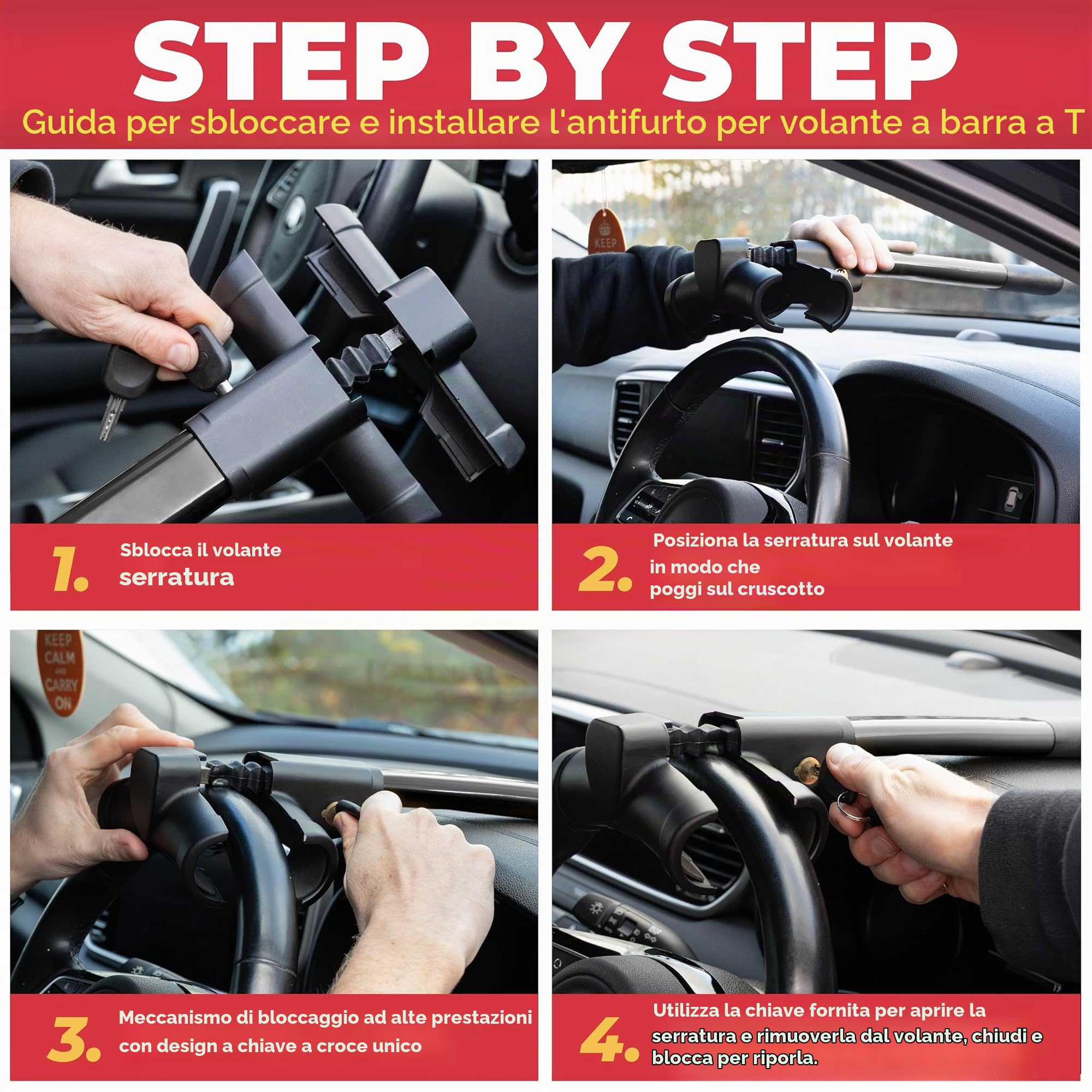 STEP BY STEP

Guida per sbloccare e installare l'antifurto per volante a barra a T

KEEP

1. Sblocca il volante serratura

2. Posiziona la serratura sul volante in modo che poggi sul cruscotto

KEEP CALM AND CARRY ON

3. Meccanismo di bloccaggio ad alte prestazioni con design a chiave a croce unico

4. Utilizza la chiave fornita per aprire la serratura e rimuoverla dal volante, chiudi e blocca per riporla.