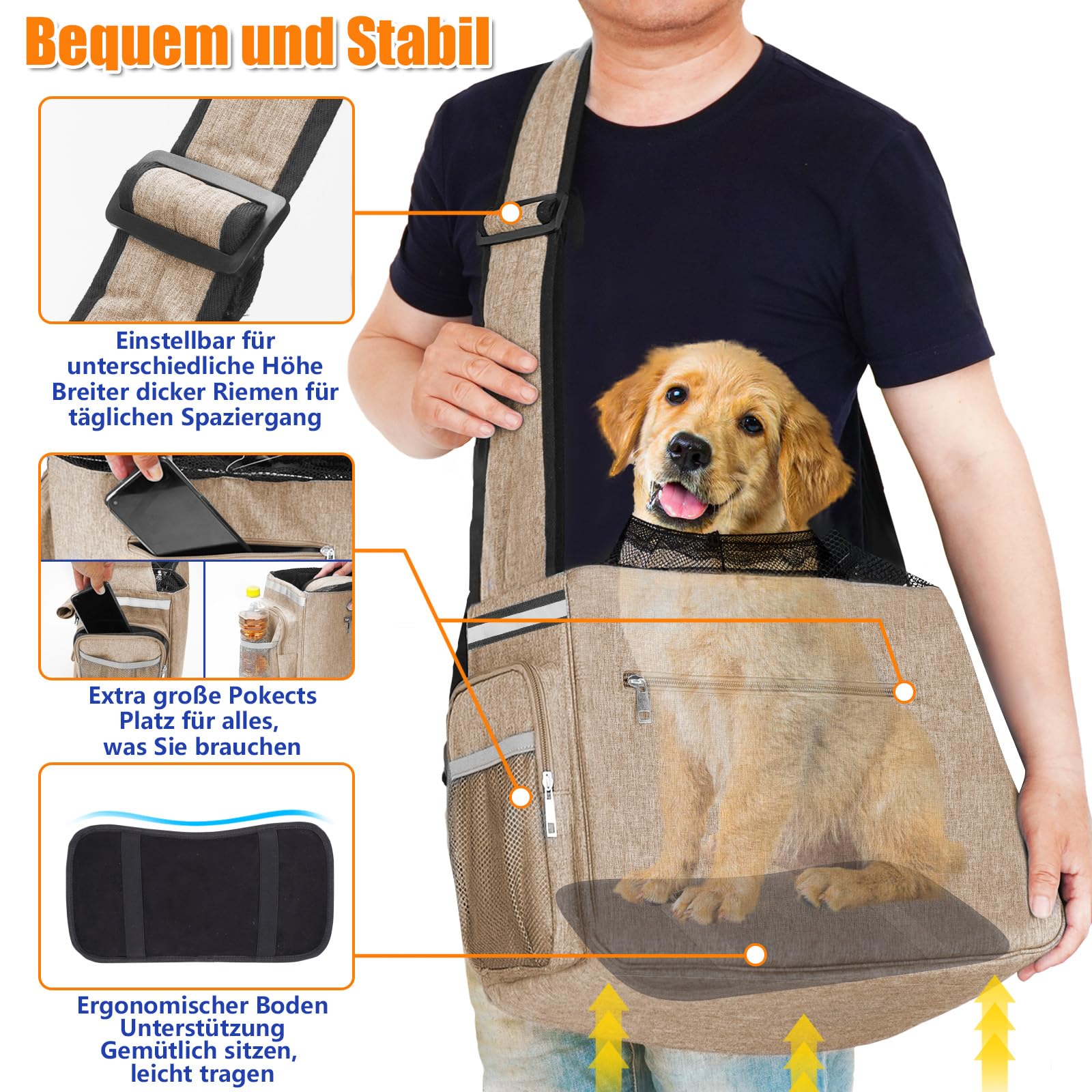 Bequem und Stabil

Einstellbar für unterschiedliche Höhe
Breiter dicker Riemen für täglichen Spaziergang

Extra große Pokects
Platz für alles, was Sie brauchen

Ergonomischer Boden Unterstützung
Gemütlich sitzen, leicht tragen