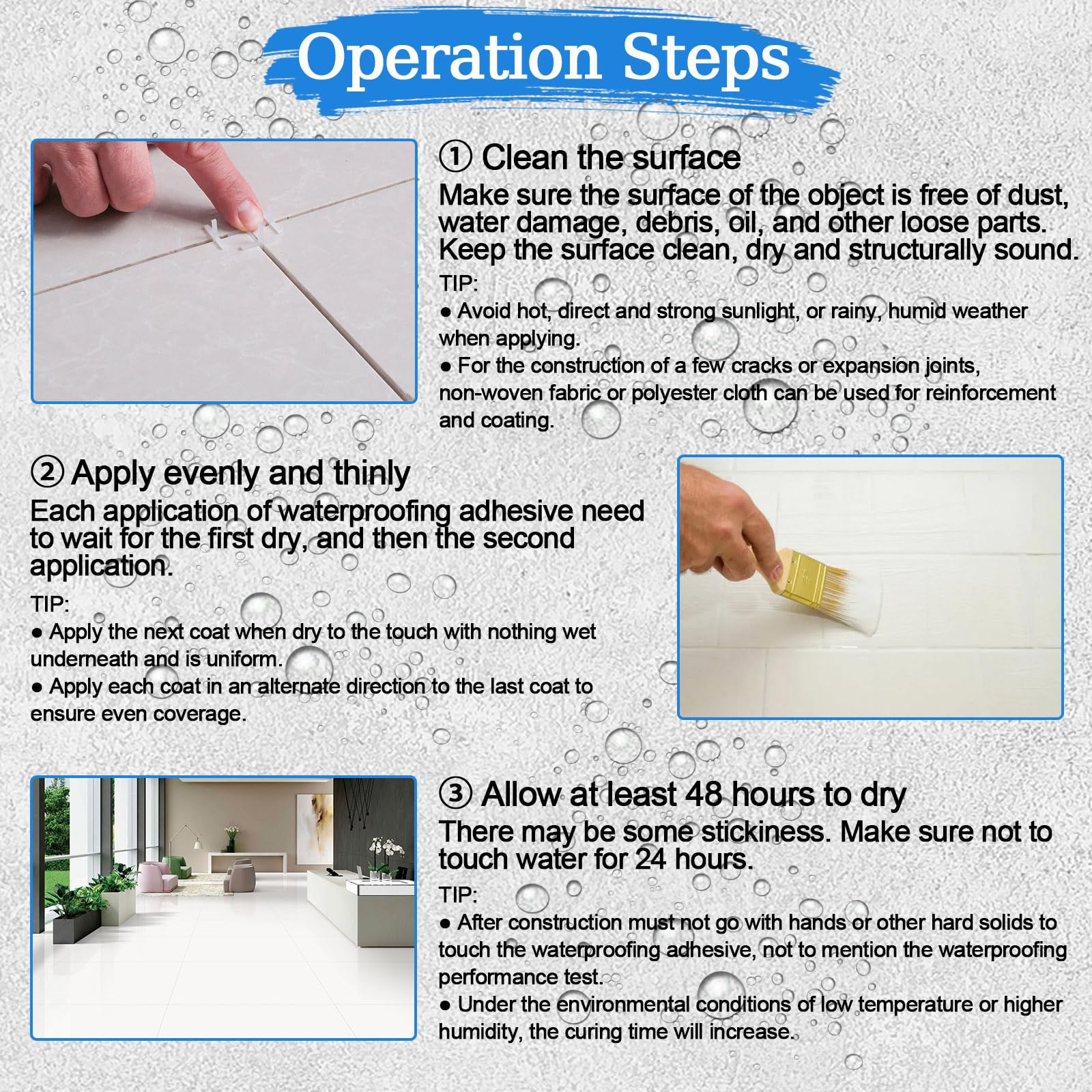 Operation Steps

① Clean the surface

Make sure the surface of the object is free of dust, water damage, debris, oil, and other loose parts. Keep the surface clean, dry and structurally sound.

TIP:
● Avoid hot, direct and strong sunlight, or rainy, humid weather when applying.
● For the construction of a few cracks or expansion joints, non-woven fabric or polyester cloth can be used for reinforcement and coating.

② Apply evenly and thinly

Each application of waterproofing adhesive need to wait for the first dry, and then the second application.

TIP:
● Apply the next coat when dry to the touch with nothing wet underneath and is uniform.
● Apply each coat in an alternate direction to the last coat to ensure even coverage.

③ Allow at least 48 hours to dry

There may be some stickiness. Make sure not to touch water for 24 hours.

TIP:
● After construction must not go with hands or other hard solids to touch the waterproofing adhesive, not to mention the waterproofing performance test.
● Under the environmental conditions of low temperature or higher humidity, the curing time will increase.