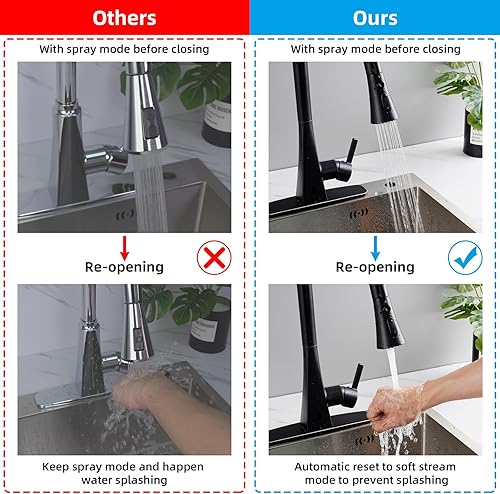 Others

With spray mode before closing

Re-opening

Keep spray mode and happen water splashing

Ours

With spray mode before closing

Re-opening

Automatic reset to soft stream mode to prevent splashing