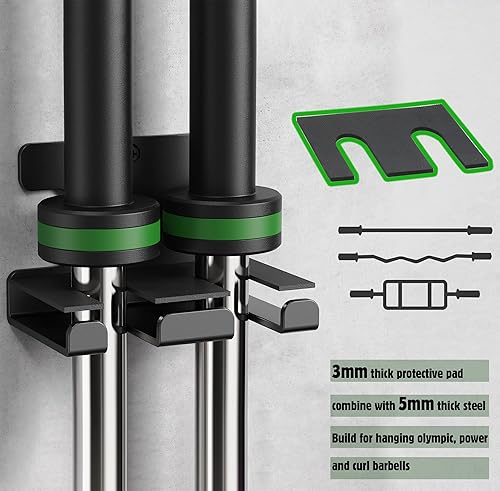 3mm thick protective pad
combine with 5mm thick steel
Build for hanging olympic, power
and curl barbells