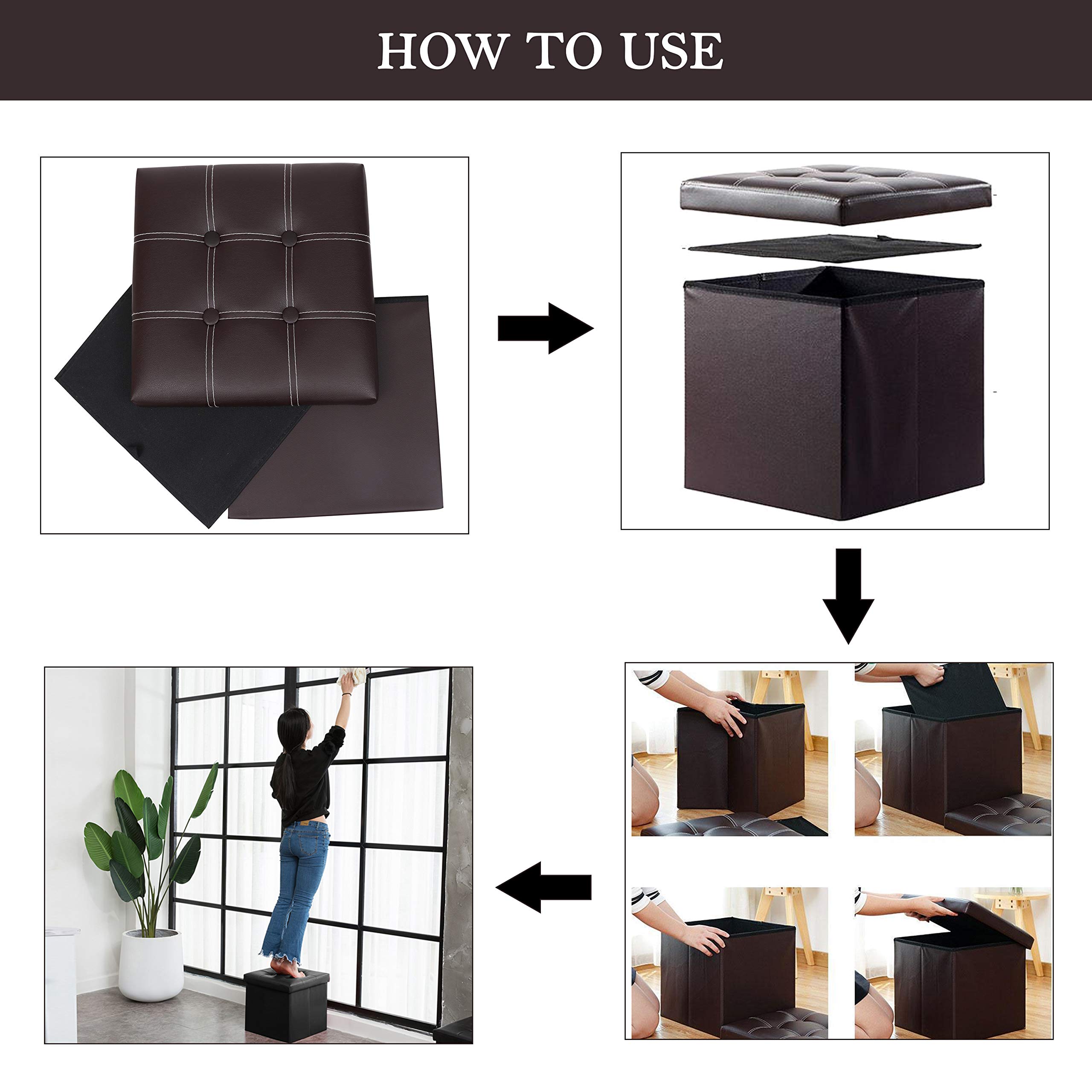 HOW TO USE