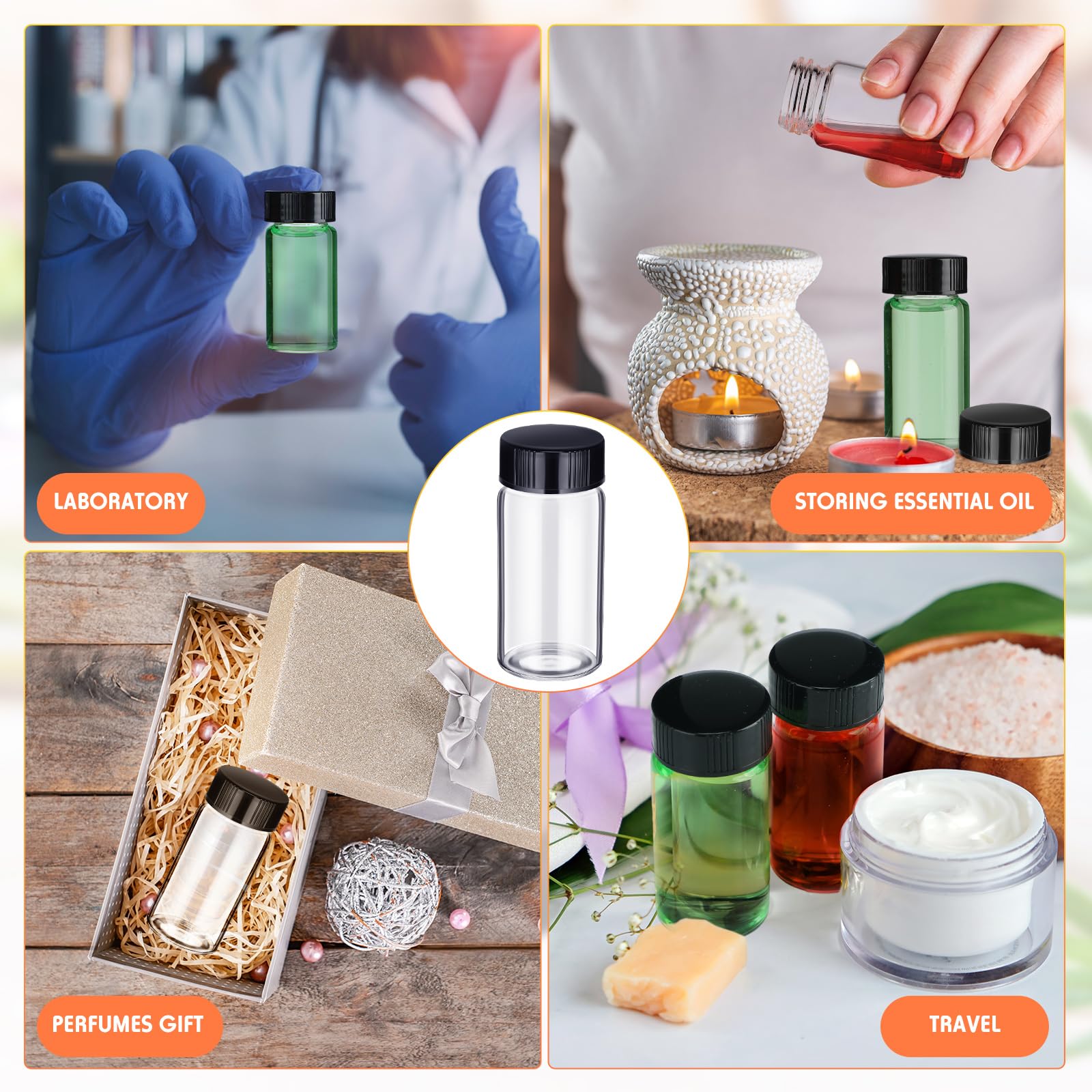 LABORATORY

STORING ESSENTIAL OIL

PERFUMES GIFT

TRAVEL