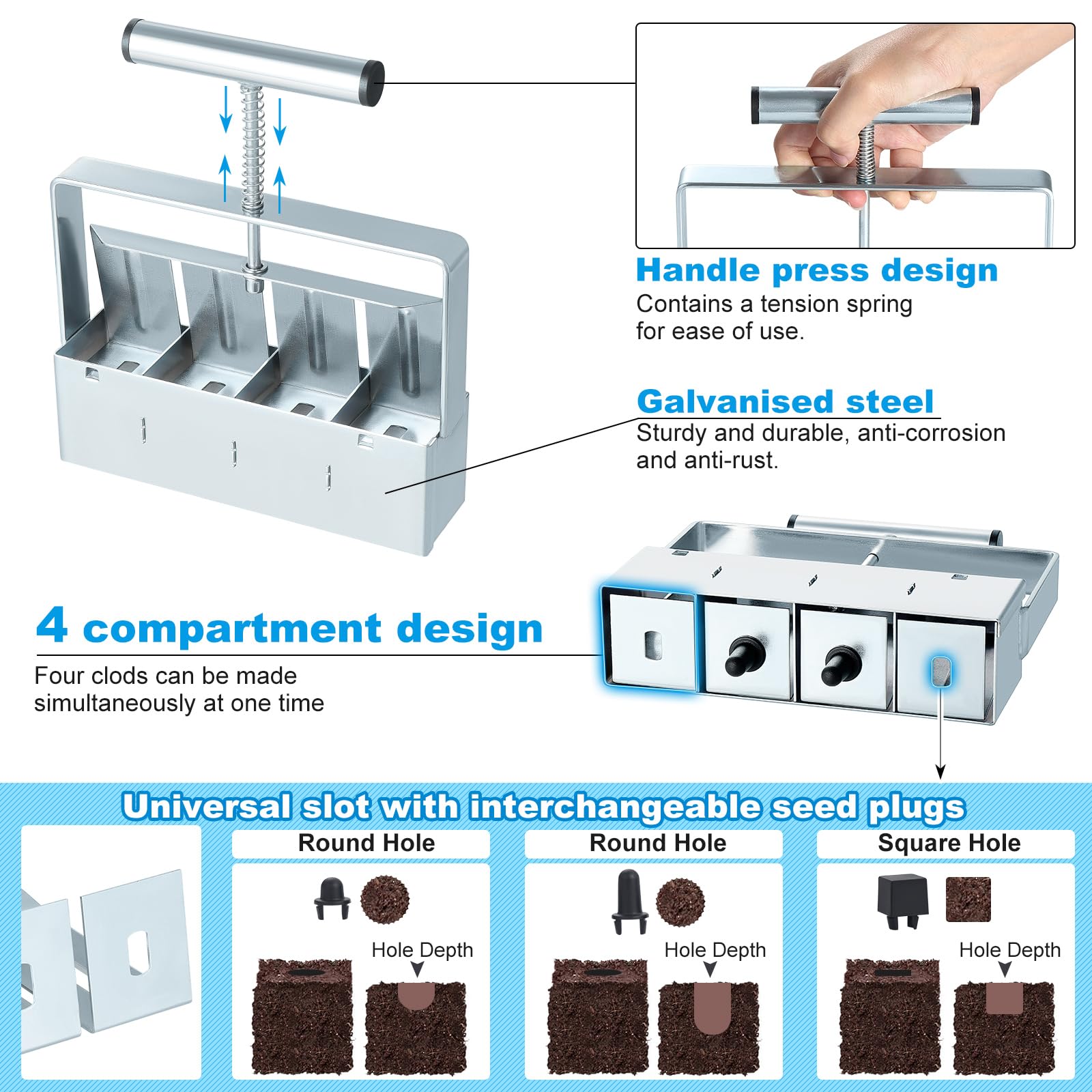 Handle press design
Contains a tension spring for ease of use.

Galvanised steel
Sturdy and durable, anti-corrosion and anti-rust.

4 compartment design
Four clods can be made simultaneously at one time

Universal slot with interchangeable seed plugs

Round Hole
Hole Depth

Round Hole
Hole Depth

Square Hole
Hole Depth