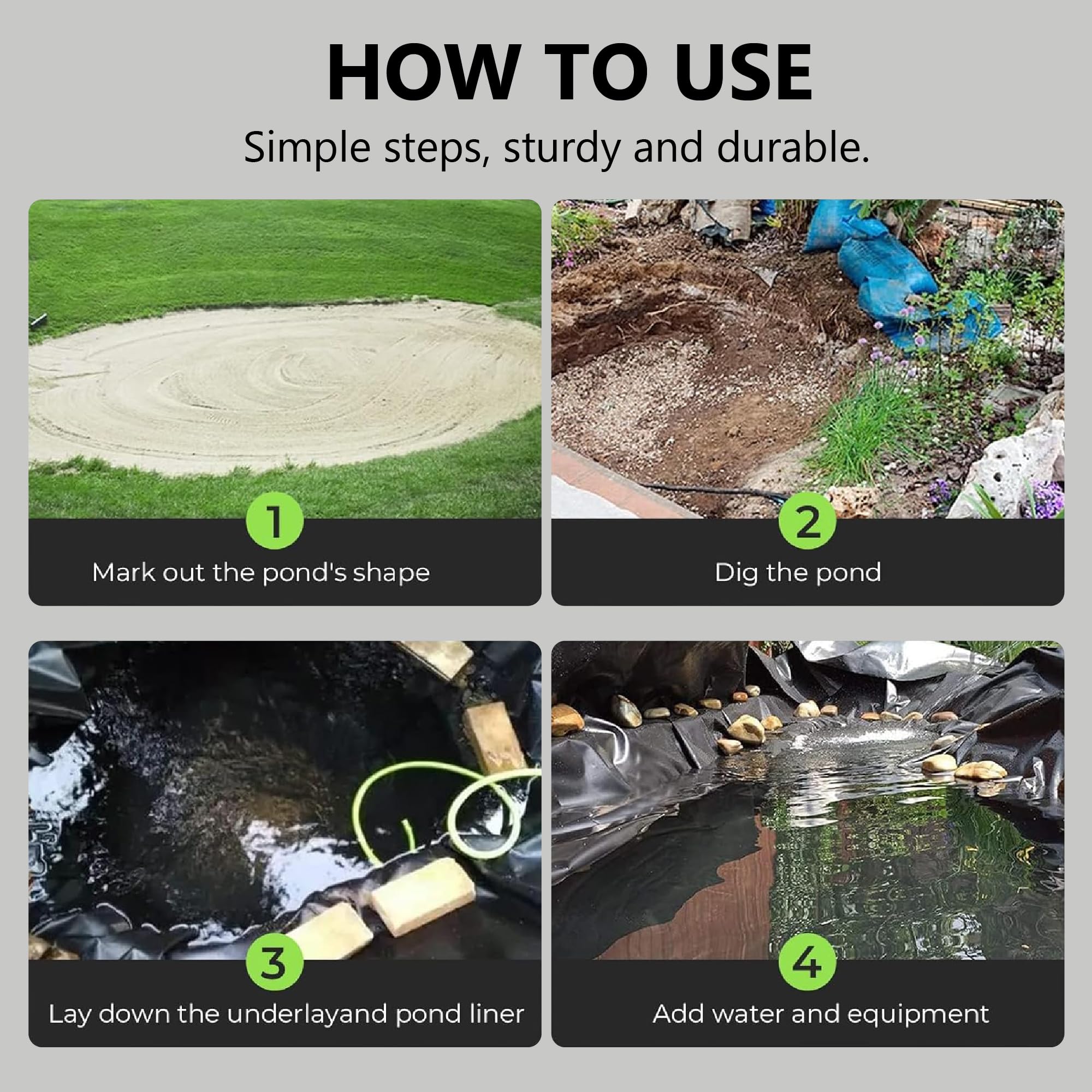 HOW TO USE

Simple steps, sturdy and durable.

1

Mark out the pond's shape

2

Dig the pond

3

Lay down the underlayand pond liner

4

Add water and equipment