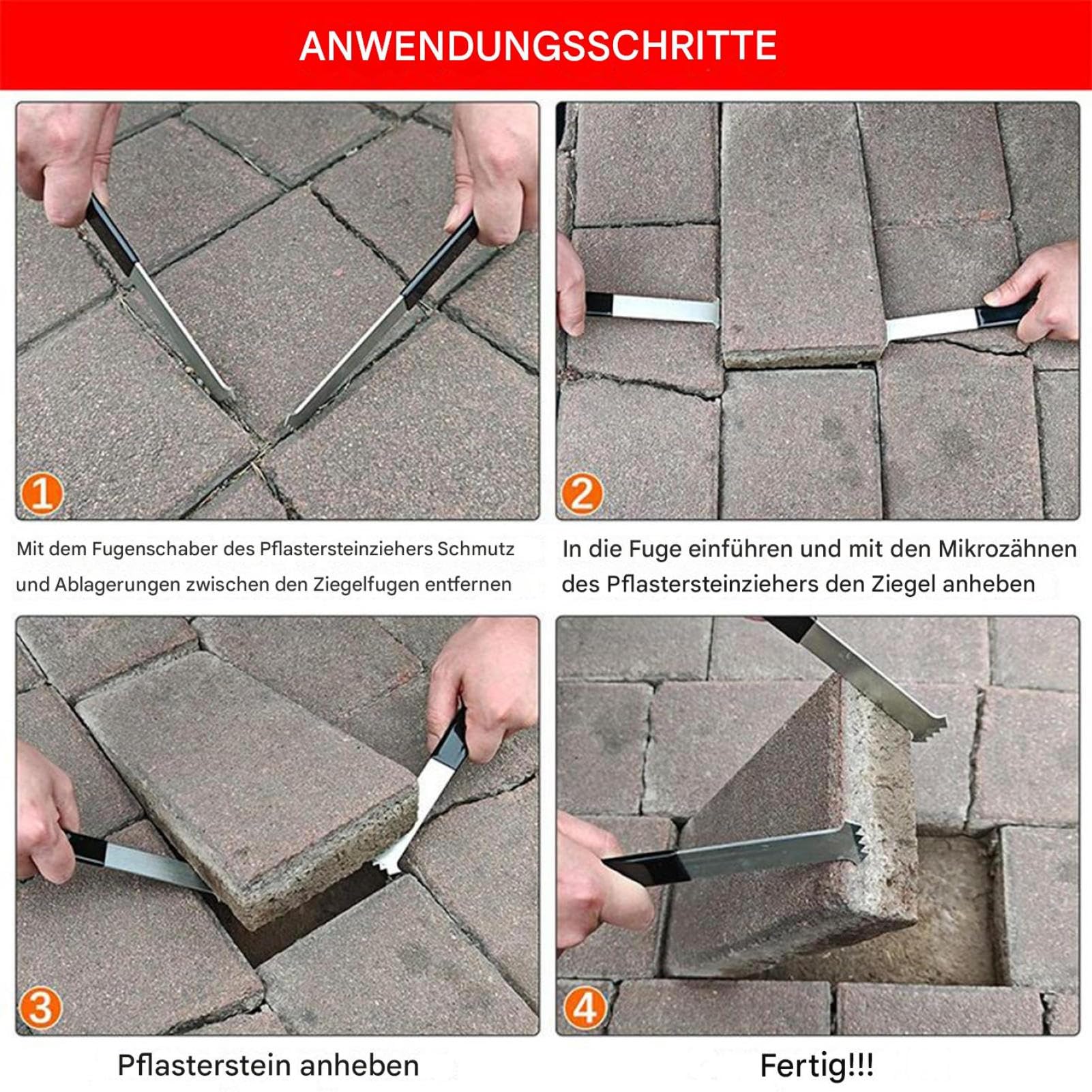 ANWENDUNGSSCHRITTE

1

Mit dem Fugenschaber des Pflastersteinziehers Schmutz und Ablagerungen zwischen den Ziegelfugen entfernen

2

In die Fuge einführen und mit den Mikrozähnen des Pflastersteinziehers den Ziegel anheben

3

Pflasterstein anheben

4

Fertig!!!