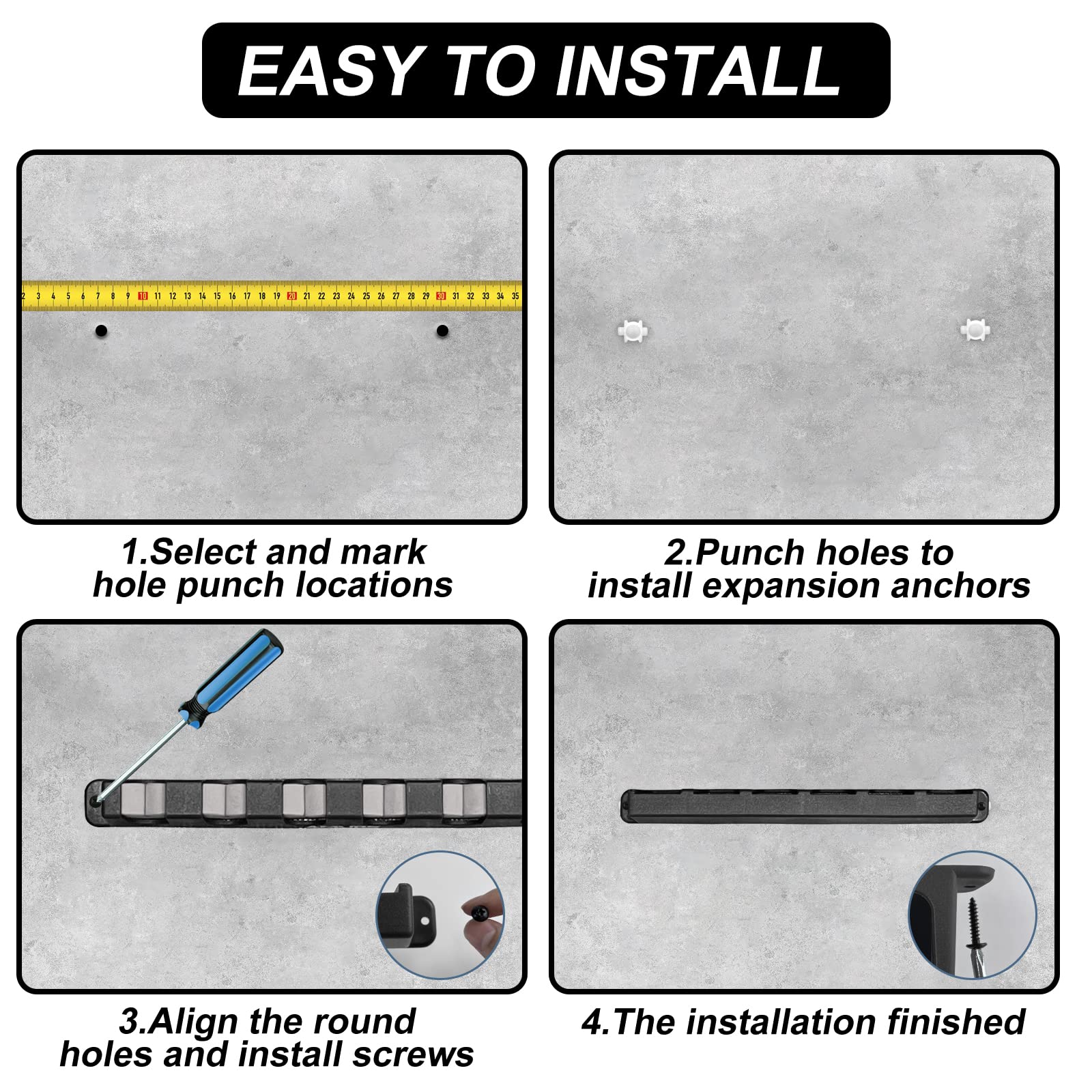 EASY TO INSTALL

2 3 4 5 6 7 8 9 10 11 12 13 14 15 16 17 18 19 20 21 22 23 24 25 26 27 28 29 30 31 32 33 34 35

1.Select and mark hole punch locations

2.Punch holes to install expansion anchors

3.Align the round holes and install screws

4.The installation finished