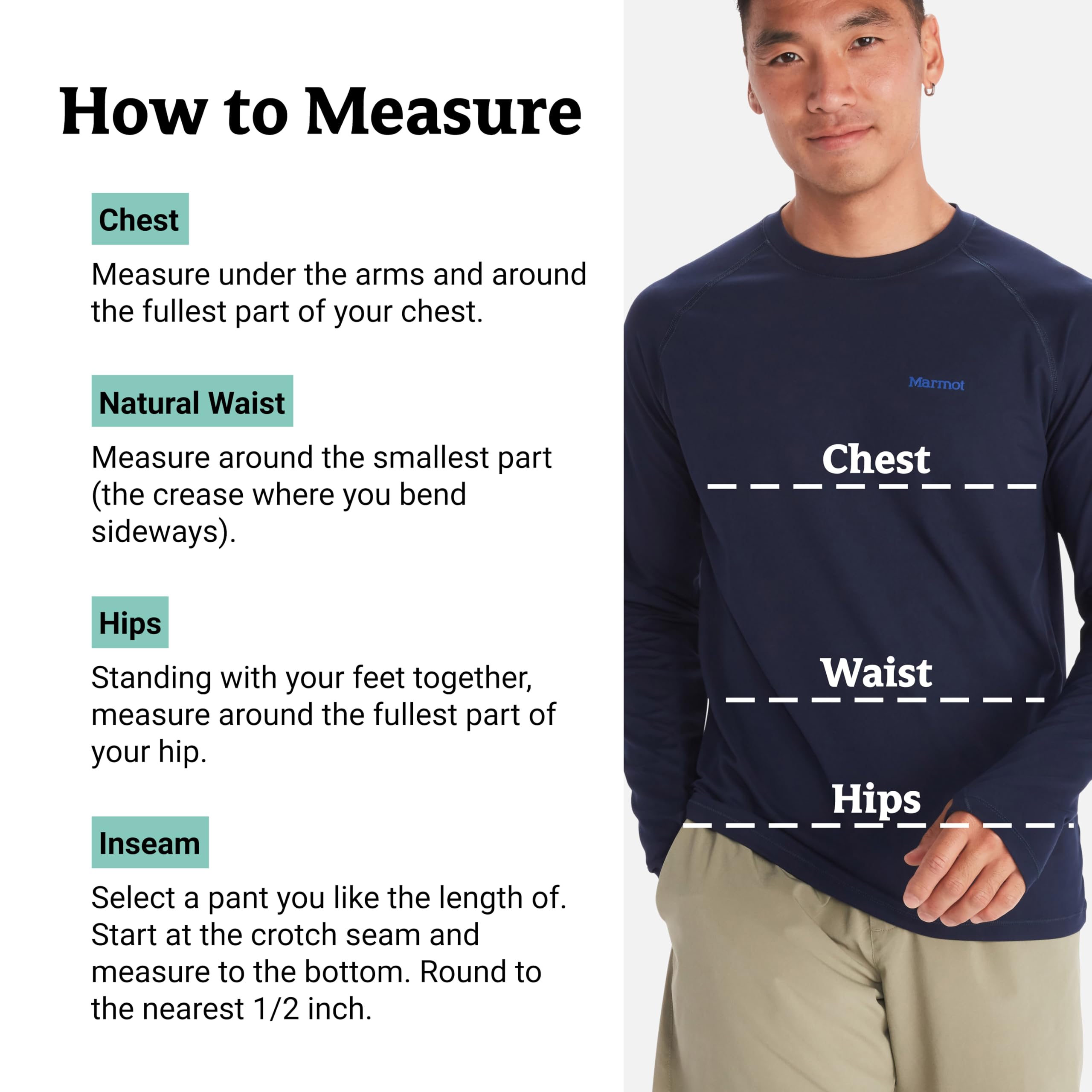 How to Measure

Chest

Measure under the arms and around the fullest part of your chest.

Natural Waist

Measure around the smallest part (the crease where you bend sideways).

Hips

Standing with your feet together, measure around the fullest part of your hip.

Inseam

Select a pant you like the length of. Start at the crotch seam and measure to the bottom. Round to the nearest 1/2 inch.

Marmot

Chest

Waist

Hips