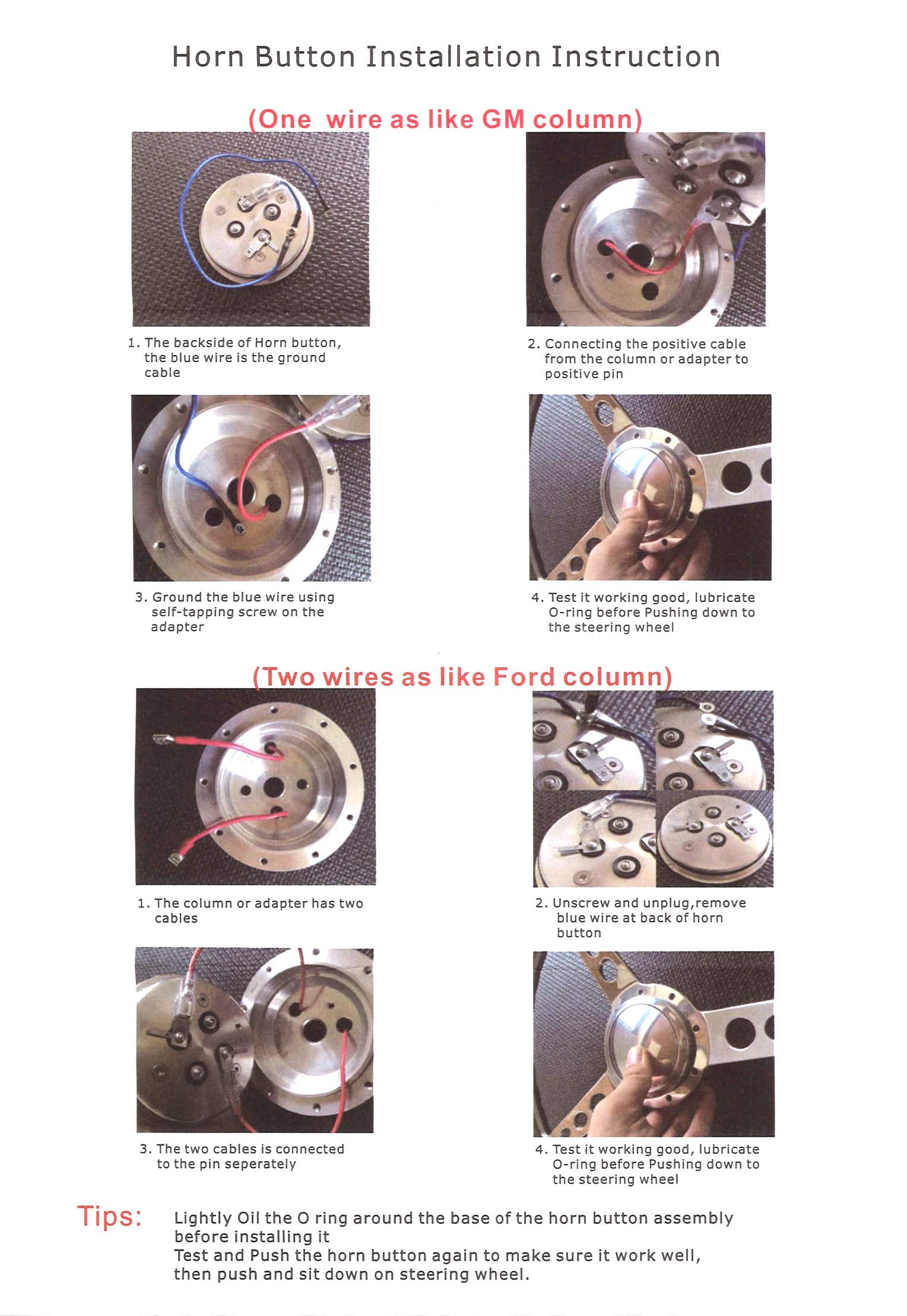 Horn Button Installation Instruction

(One wire as like GM column)

1. The backside of Horn button, the blue wire is the ground cable

2. Connecting the positive cable from the column or adapter to positive pin

3. Ground the blue wire using self-tapping screw on the adapter

4. Test it working good, lubricate O-ring before Pushing down to the steering wheel

(Two wires as like Ford column)

1. The column or adapter has two cables

2. Unscrew and unplug,remove blue wire at back of horn button

3. The two cables is connected to the pin seperately

4. Test it working good, lubricate O-ring before Pushing down to the steering wheel

Tips: Lightly Oil the O ring around the base of the horn button assembly before installing it
Test and Push the horn button again to make sure it work well, then push and sit down on steering wheel.